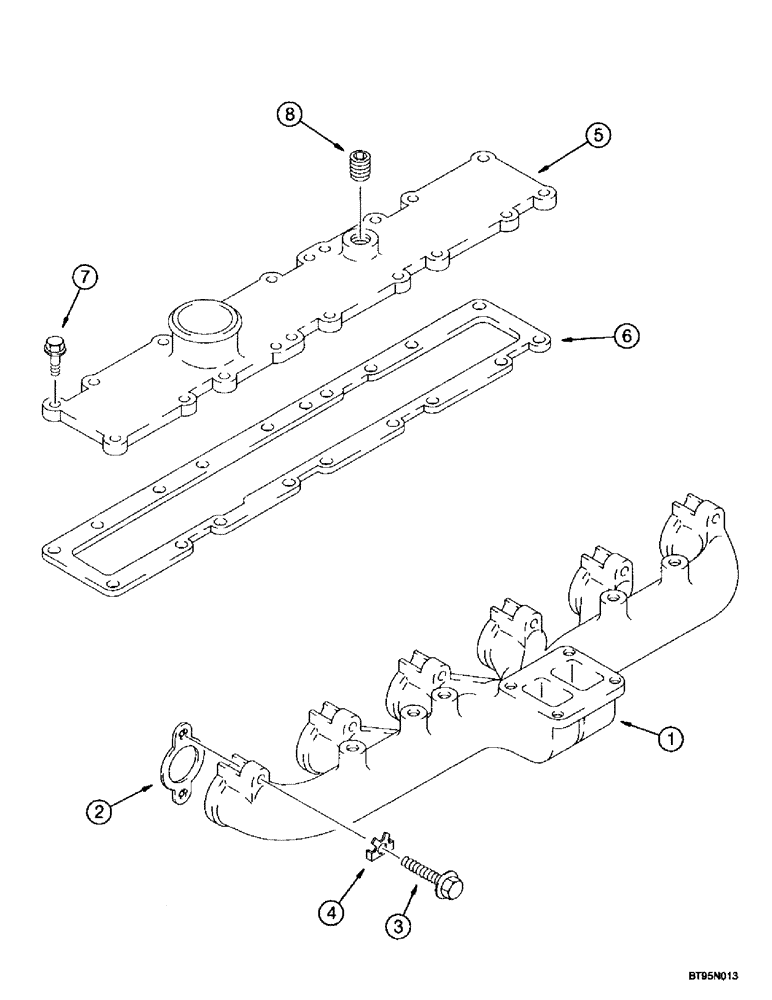 8
5
7
6
1
2
4
3
BT95N013