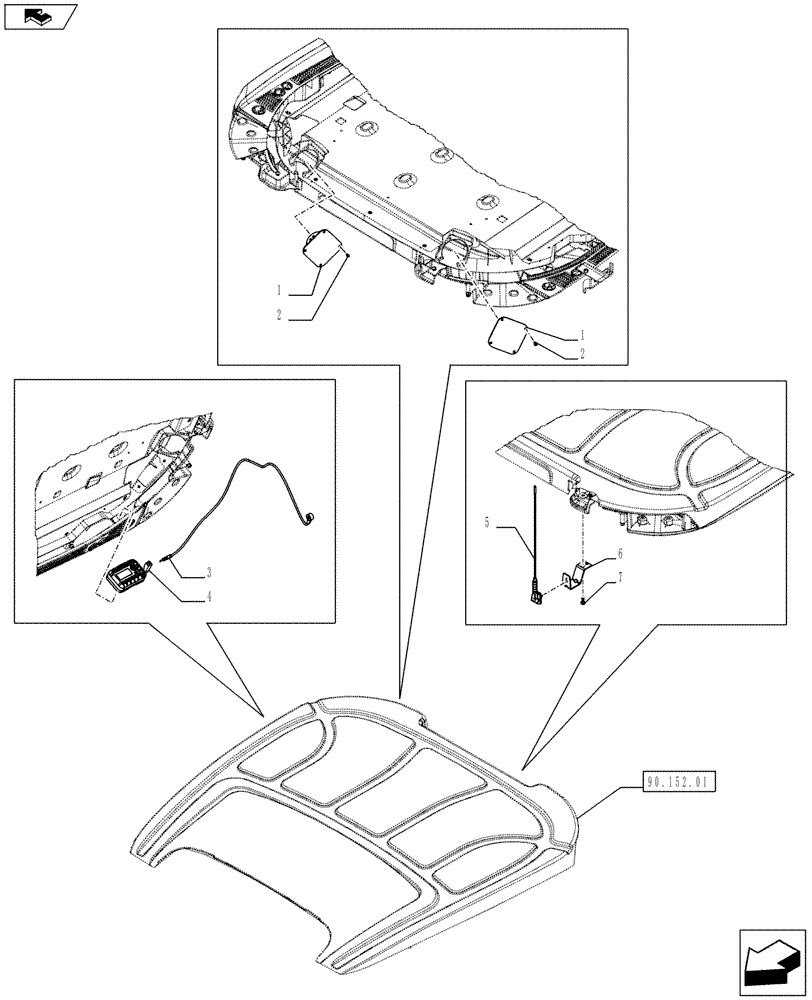 1
2
1
2
3
4
5
6
7
90.152.01