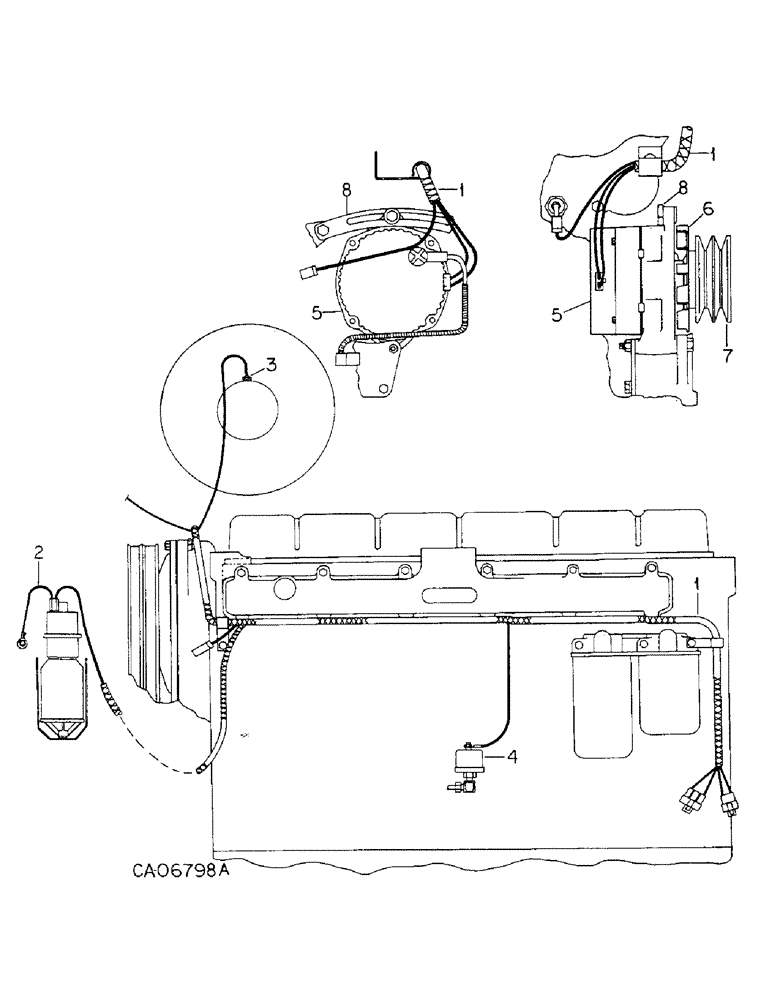 8
1
5
1
8
6
5
7
3
2
1
4
CA06798A