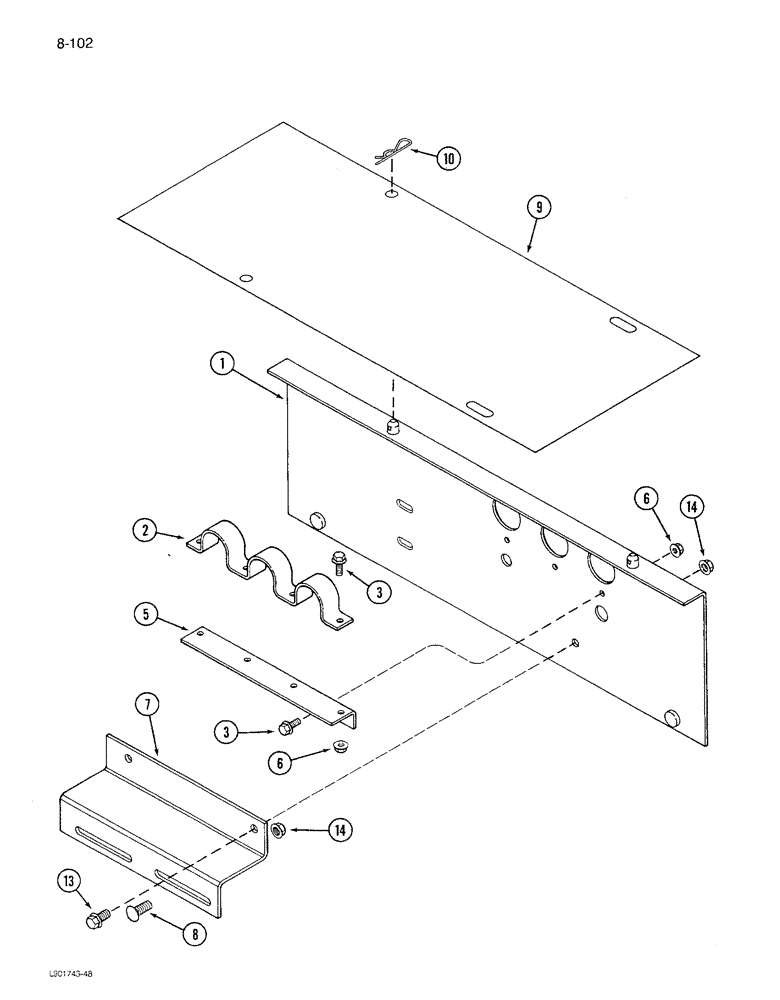 8-102

10

9

1

6

14

2

3

5

3

6

7

14

13

8

LS01743-48