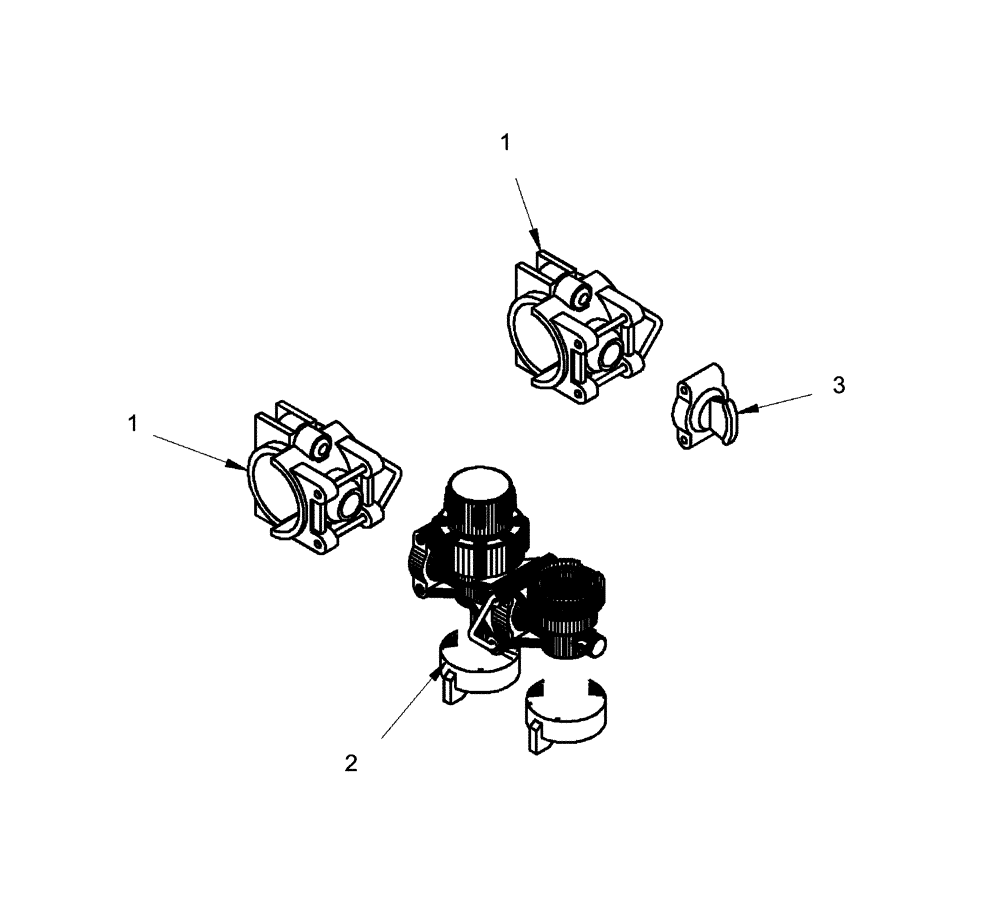 1
3
1
2