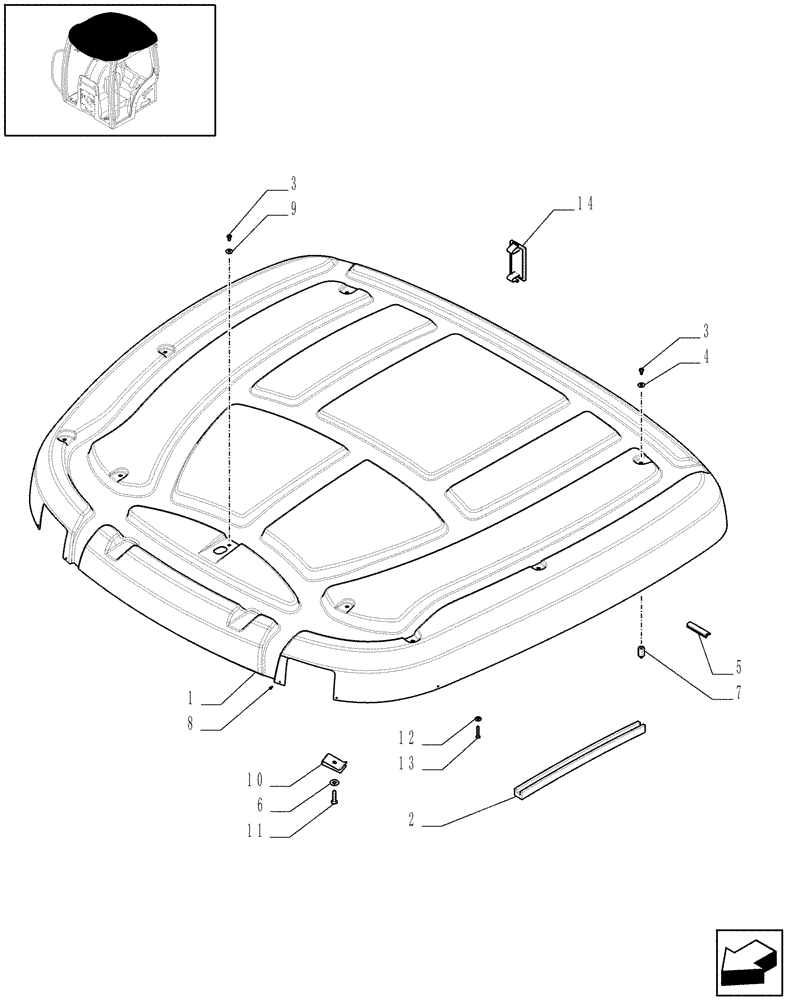 3
9
14
3
4
5
7
1
8
12
13
10
6
11
2