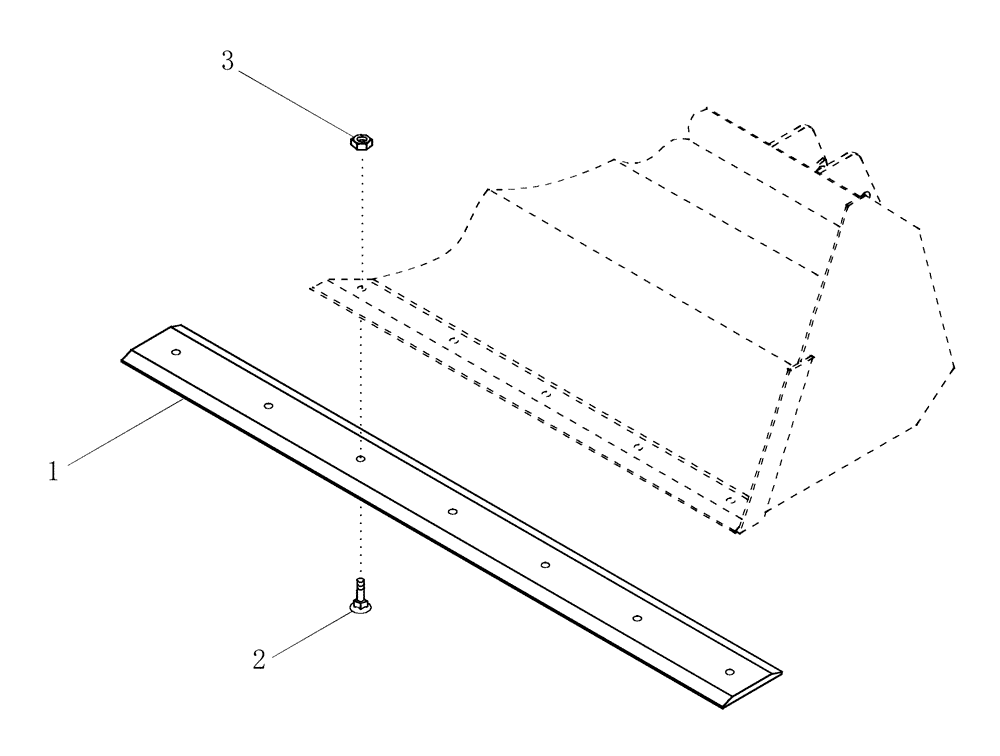 3

1

2