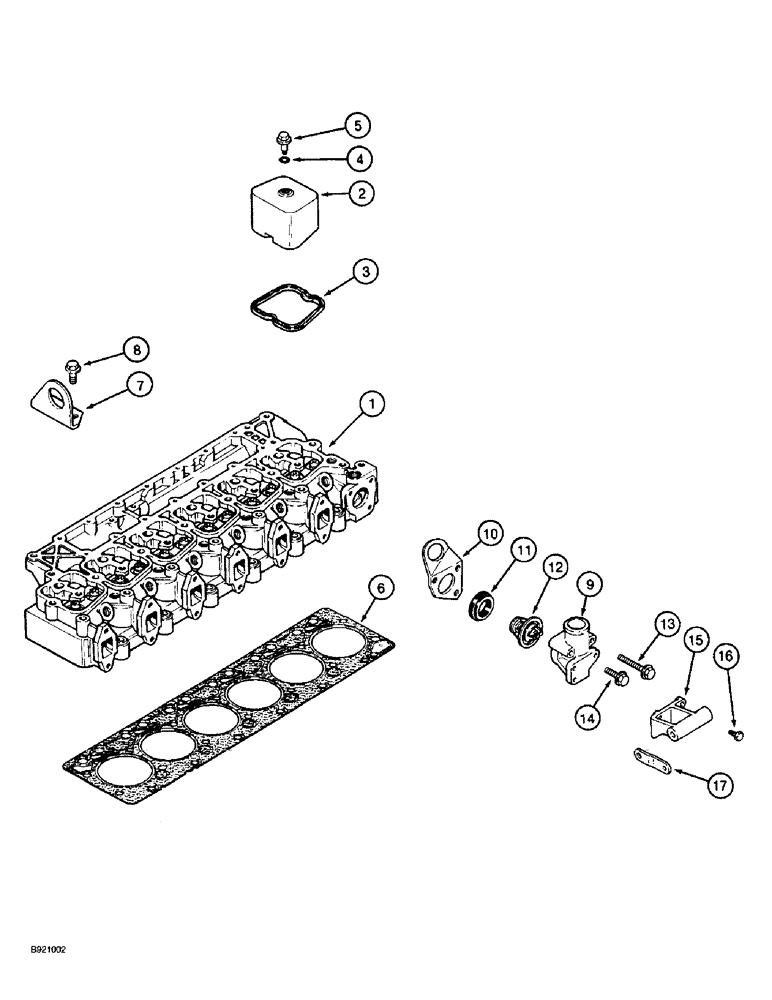 5
4
2
3
8
7
1
10
11
12
9
6
13
15
16
14
17
B921002