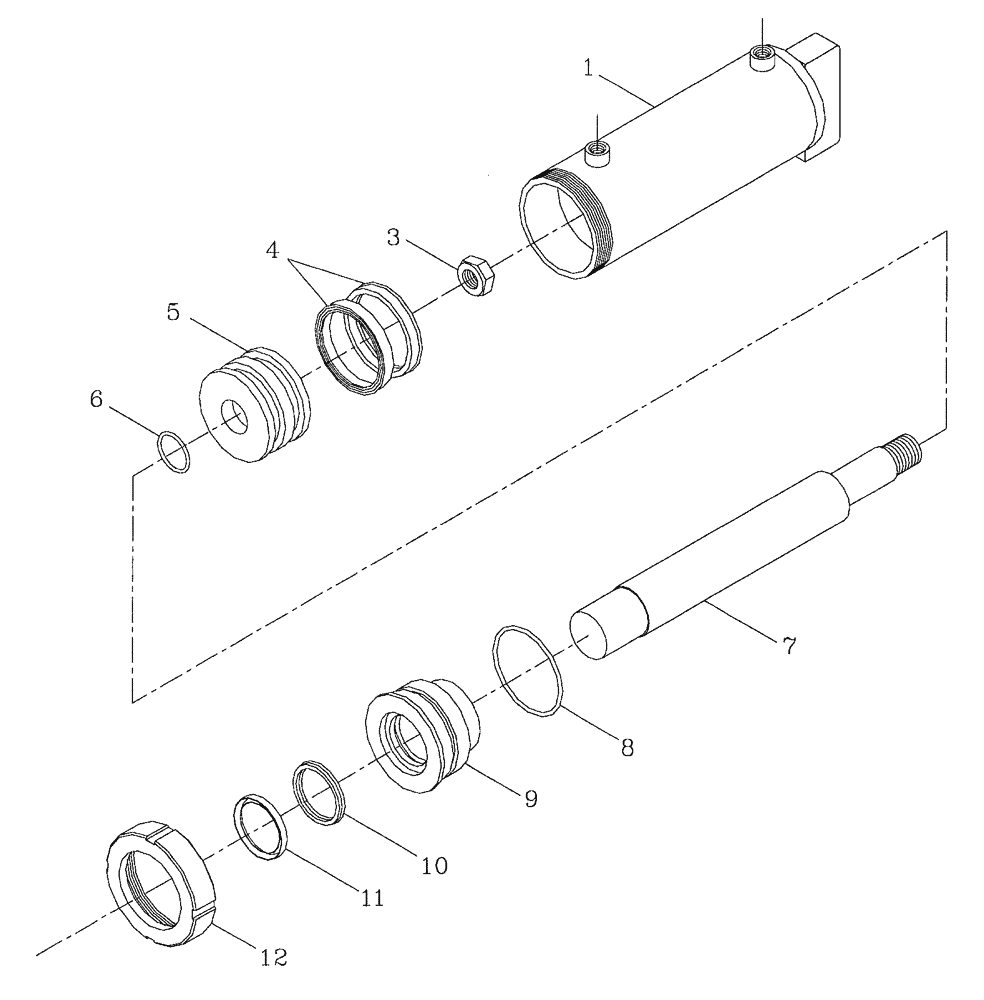 1
3
4
5
6
7
8
9
10
11
12