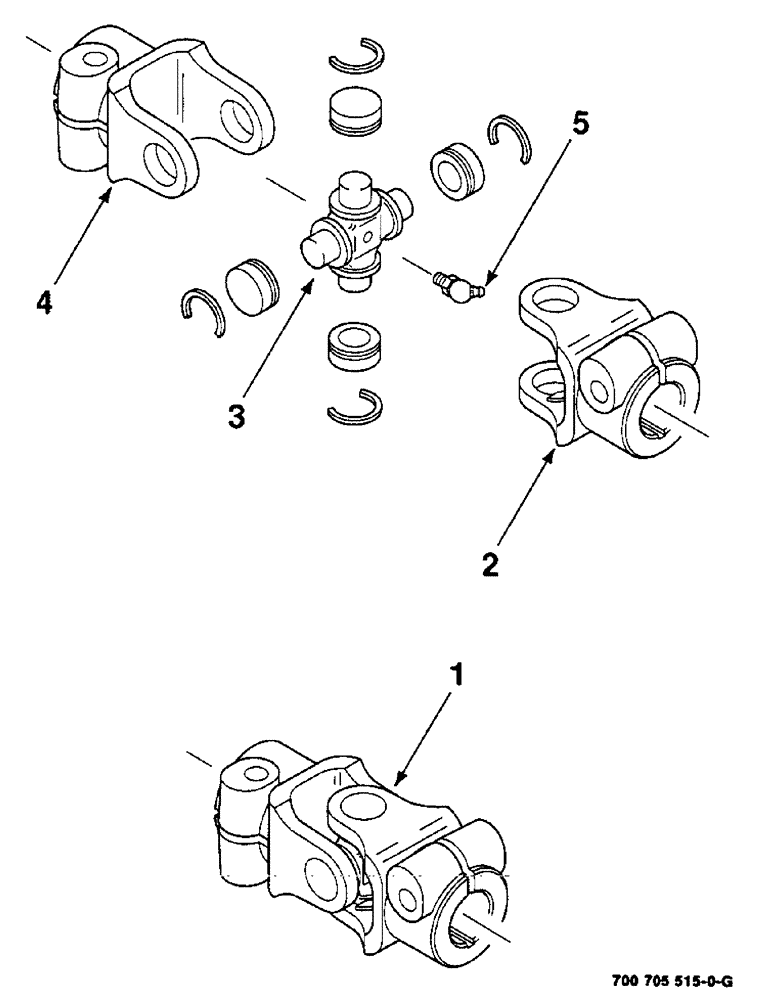 5

4

3

2

1

700 705 515-0-G