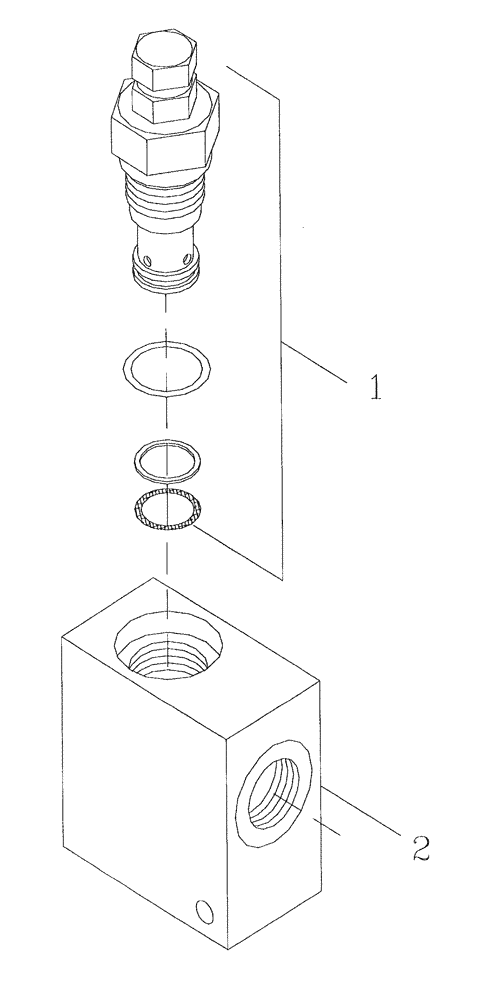 1

2