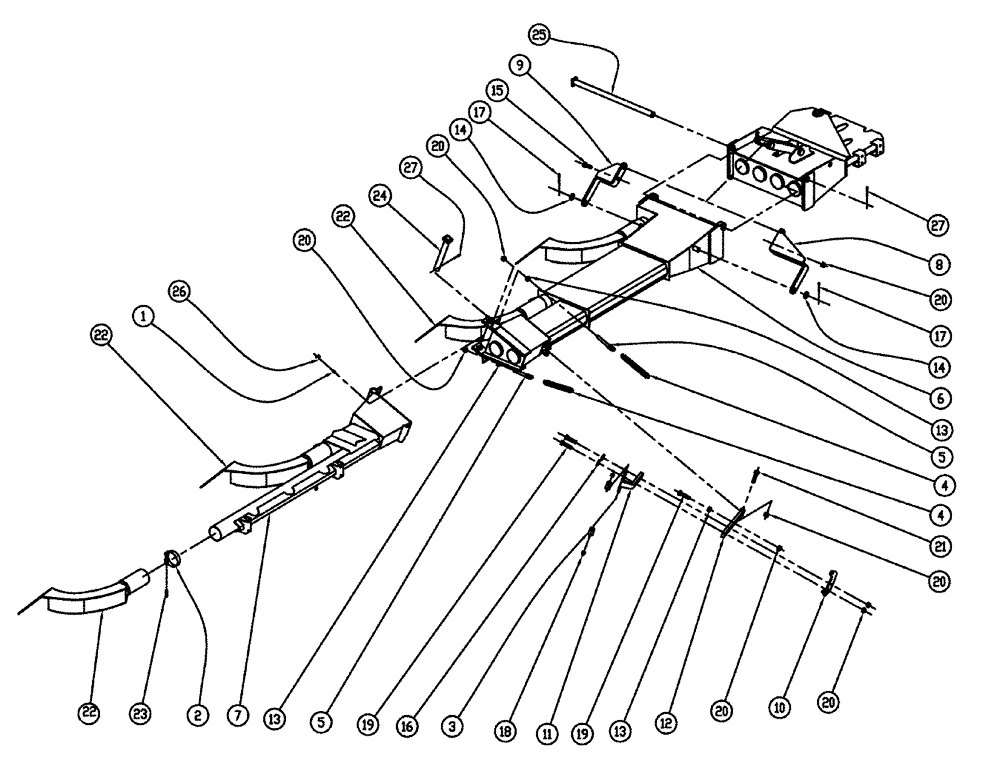 25
9
15
17
14
20
27
24
22
20
26
1
22
27
8
20
17
14
6
13
5
4
4
21
20
22
23
2
7
13
5
19
16
3
18
11
19
13
12
20
10
20