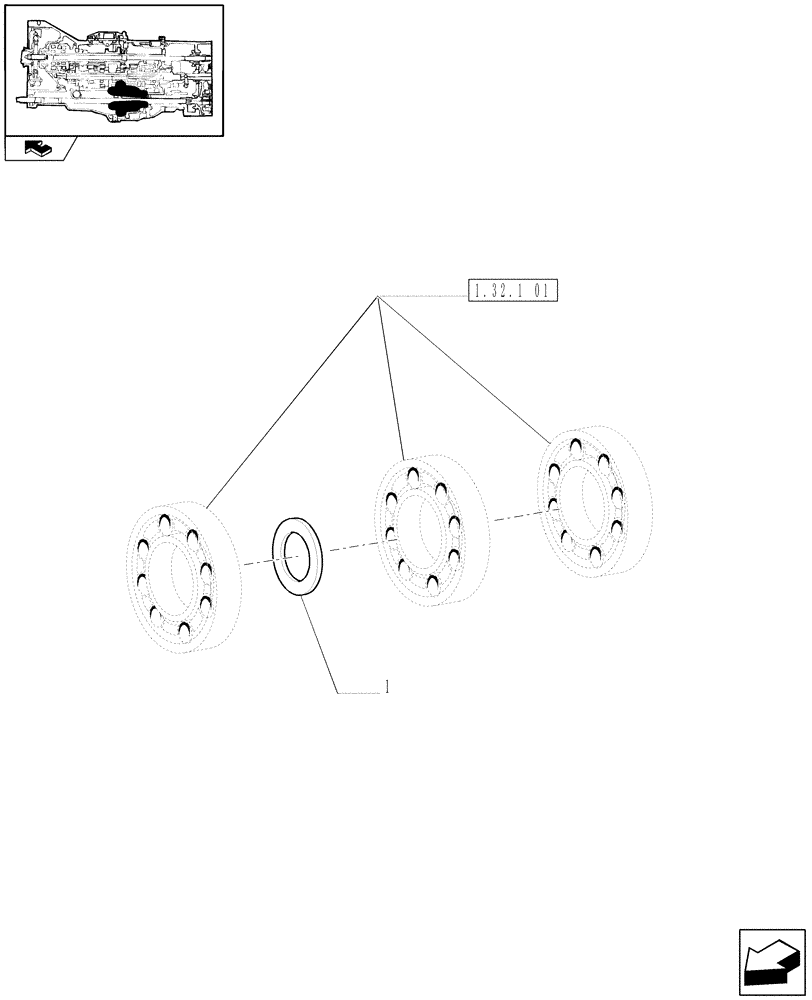 1.32.1 01

1