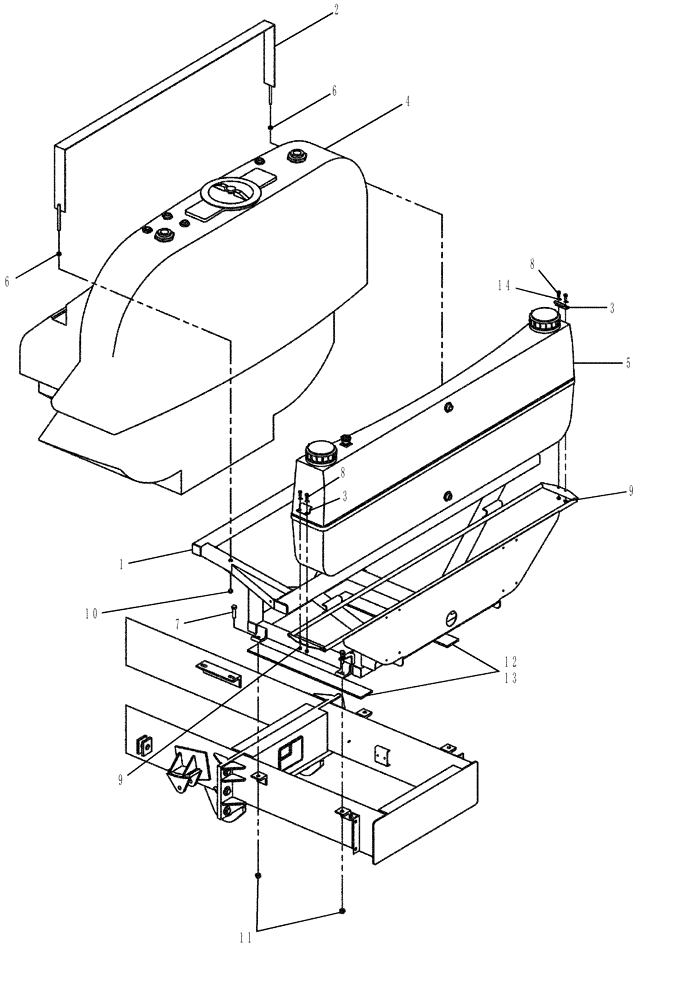 2
6
4
6
8
14
3
5
8
3
9
1
10
7
12
13
9
11