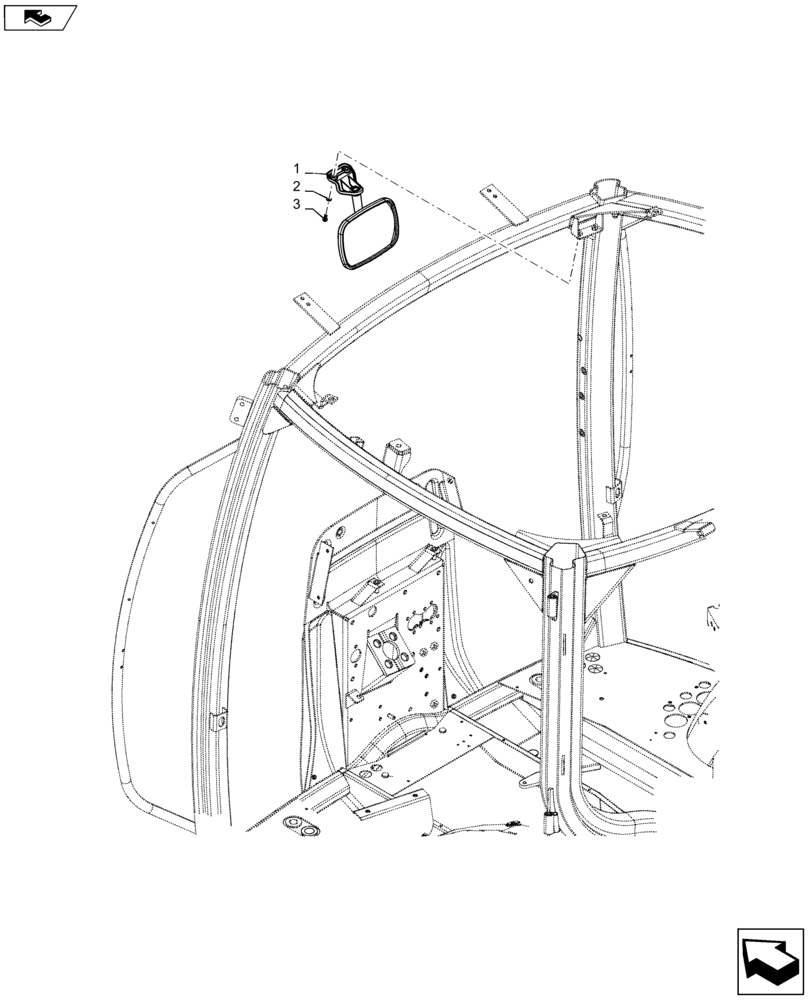 1
2
3