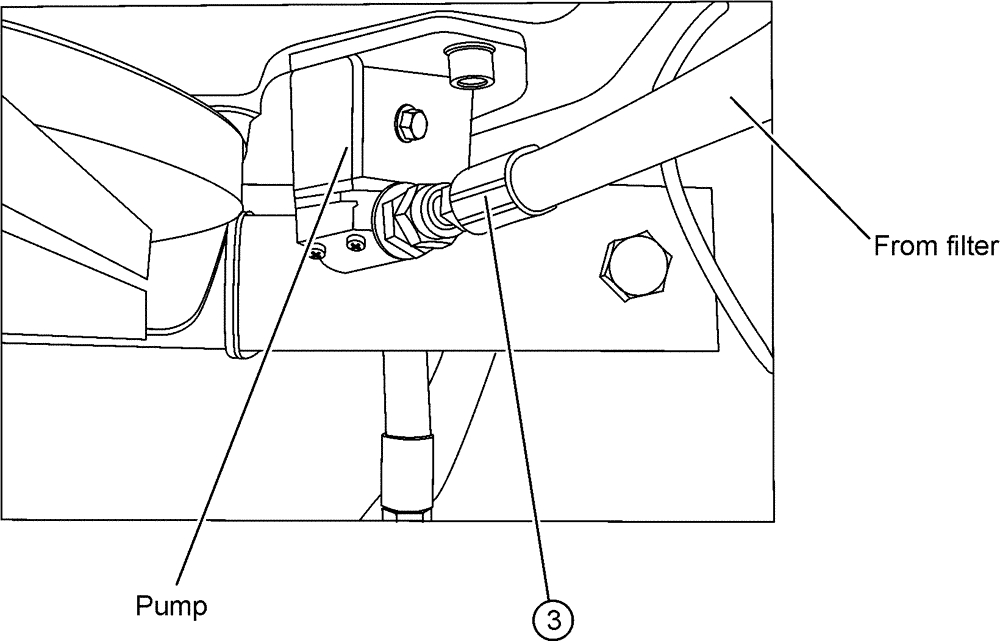 From filter

Pump

3