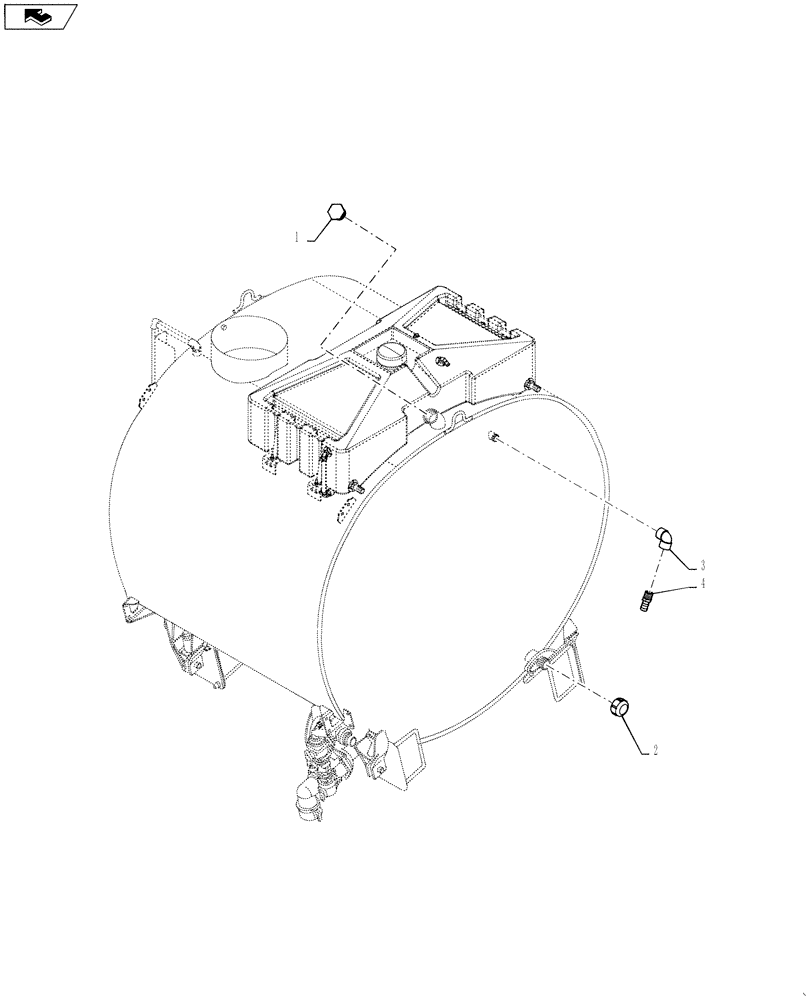 1

3

4

2