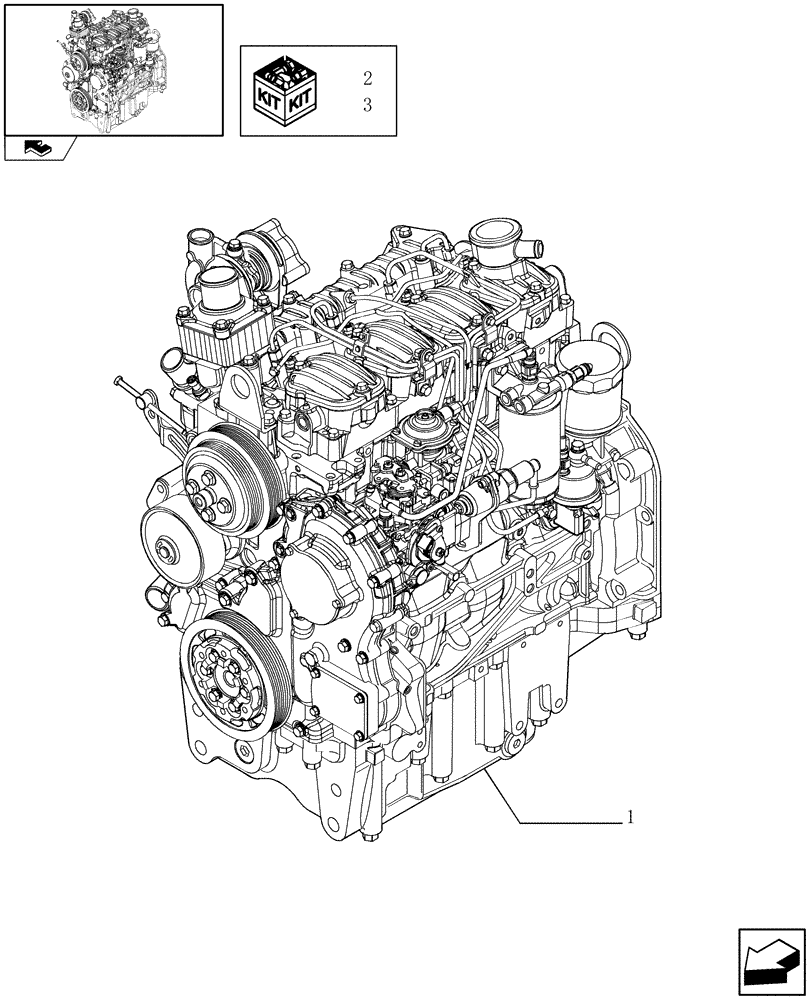 KIT KIT
2
3

1