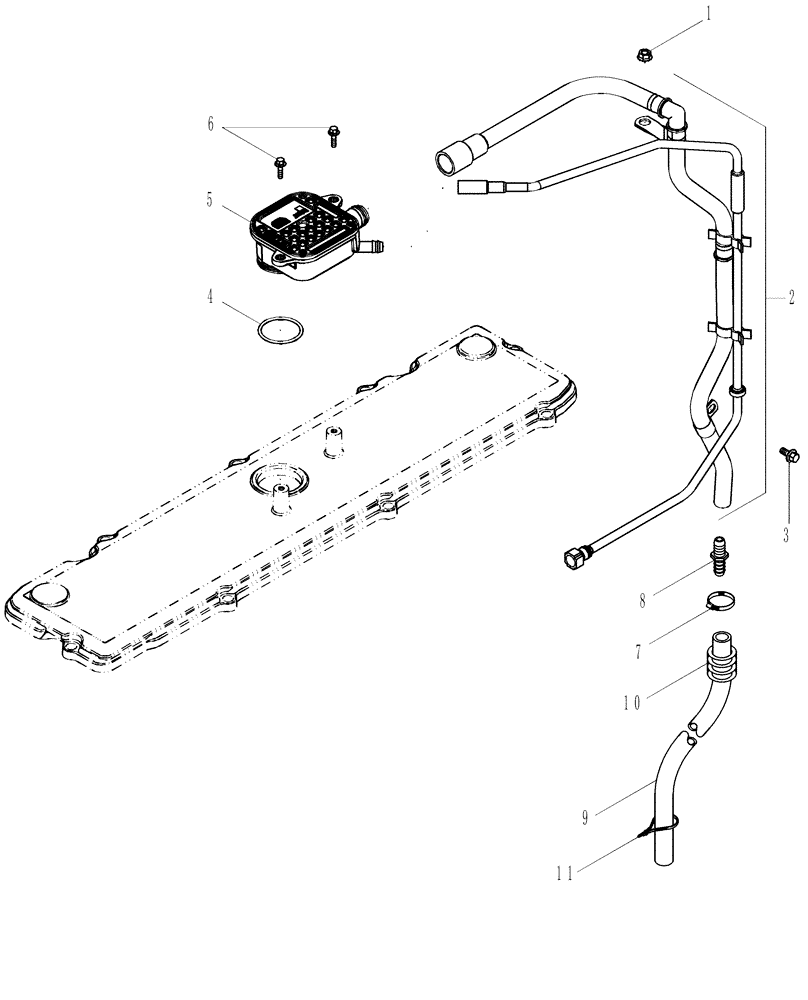 1
6
5
4
2
3
8
7
10
9
11