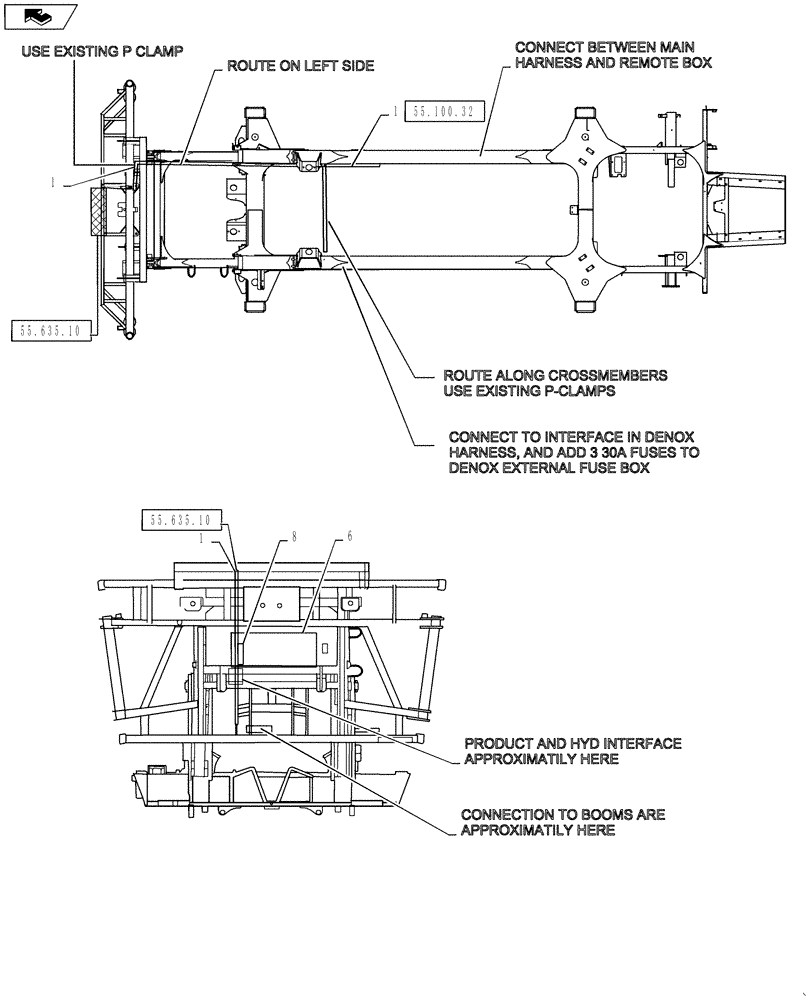 USE EXISTING P CLAMP

ROUTE ON LEFT SIDE

CONNECT BETWEEN MAIN HARNESS AND REMOTE BOX

1

55.100.32

1

55.635.10

ROUTE ALONG CROSSMEMBERS USE EXISTING P-CLAMPS

CONNECT TO INTERFACE IN DENOX HARNESS, AND ADD 3 30A FUSES TO DENOX EXTERNAL FUSE BOX

55.635.10

1

8

6

PRODUCT AND HYD INTERFACE APPROXIMATILY HERE

CONNECTION TO BOOMS ARE APPROXIMATILY HERE