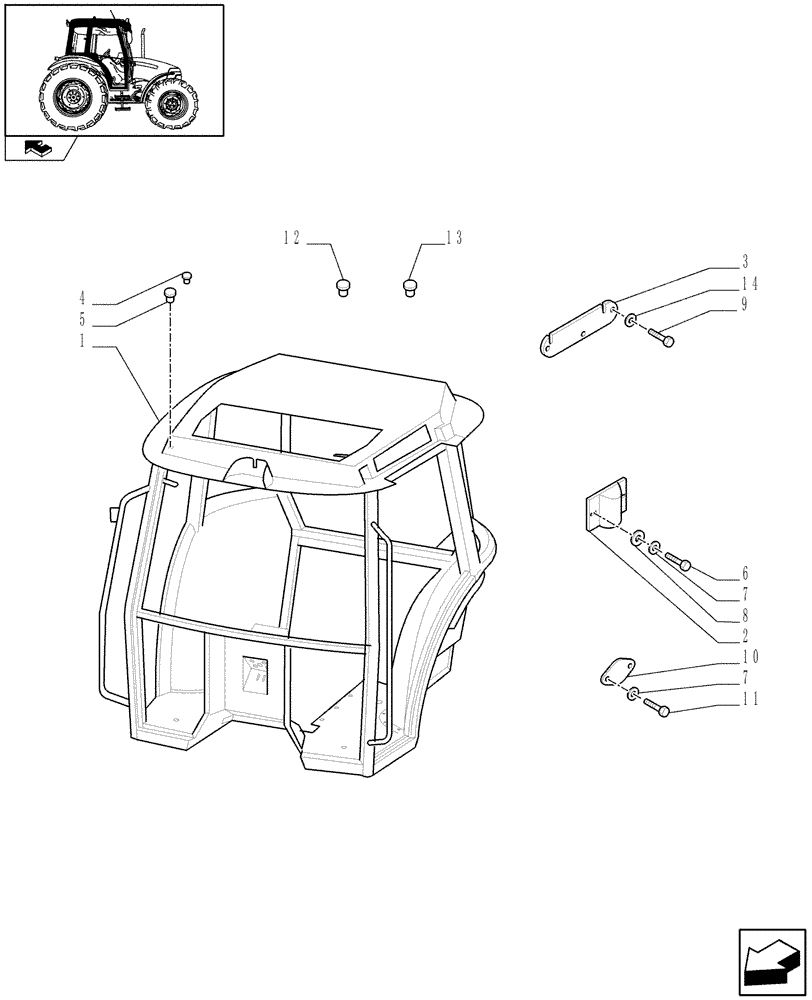 12
13
4
5
1
3
14
9
6
7
8
2
10
7
11