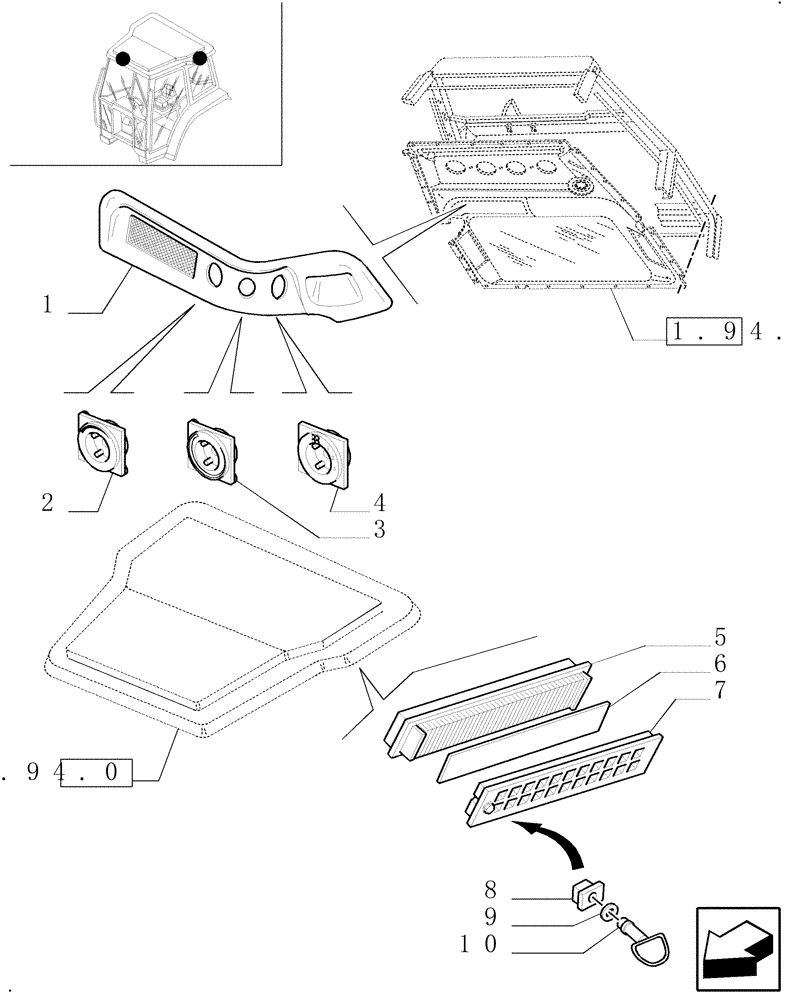 1

1 . 9 4 .

2

3

4

5

6

7

. 9 4 . 0

8

9

1 0