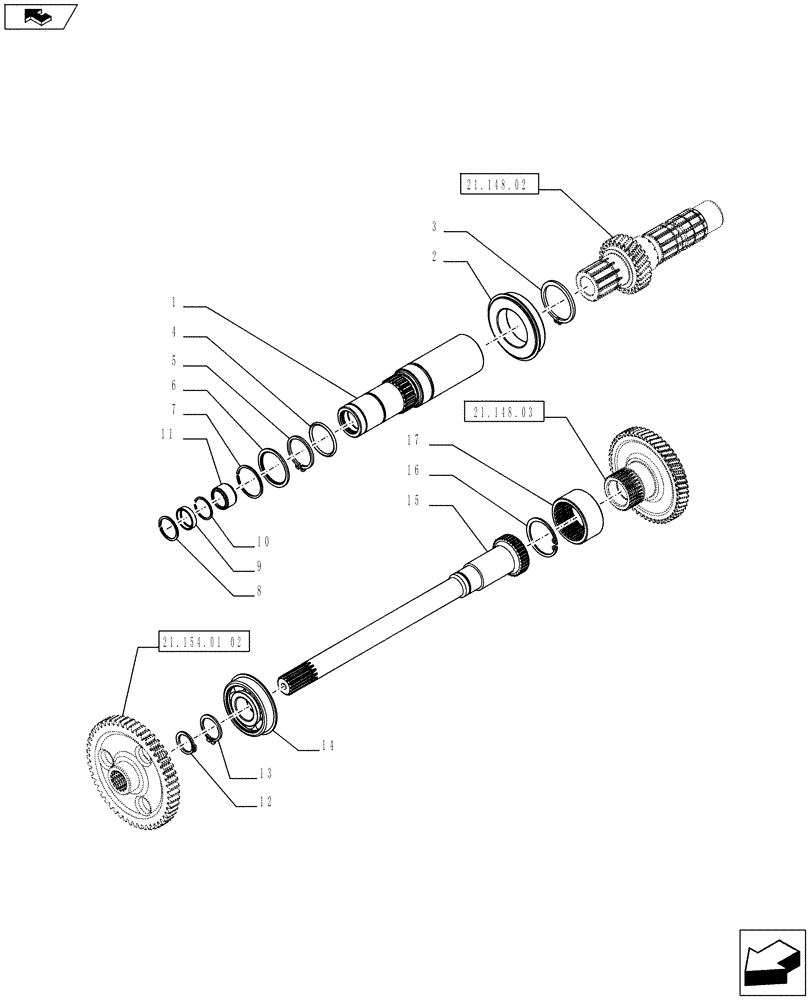 21.148.02
3
2
1
4
5
6
7
11
21.148.03
17
16
15
10
9
8
21.154.01 02
14
13
12