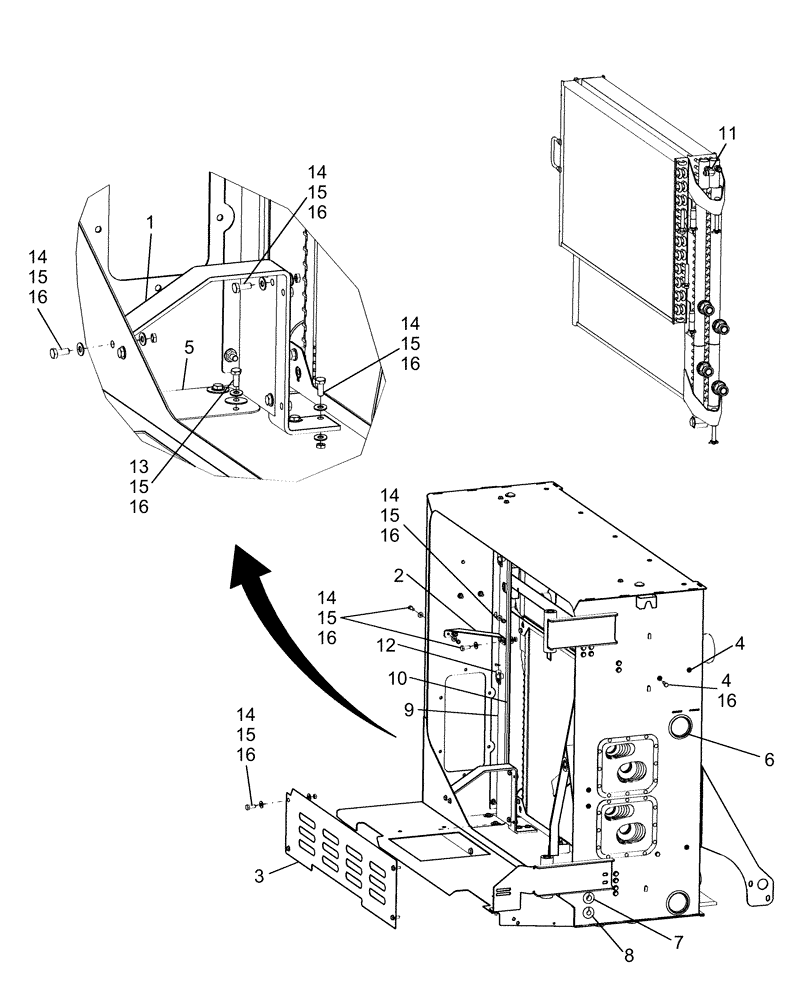 11

14
15
16

1

14
15
16

14
15
16

5

13
15
16

14
15
16

2

14
15
16

12

10

9

4

4
16

6

14
15
16

3

7

8