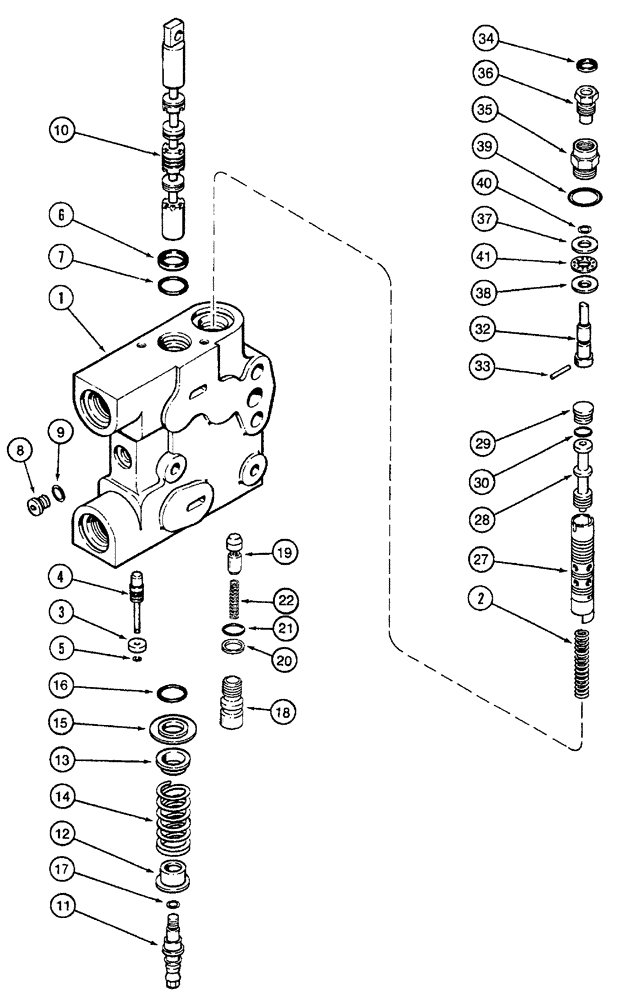 10
6
7
1
8
9
4
3
5
16
15
13
14
12
17
11
19
22
21
20
18
34
36
35
39
40
37
41
38
32
33
29
30
28
27
2