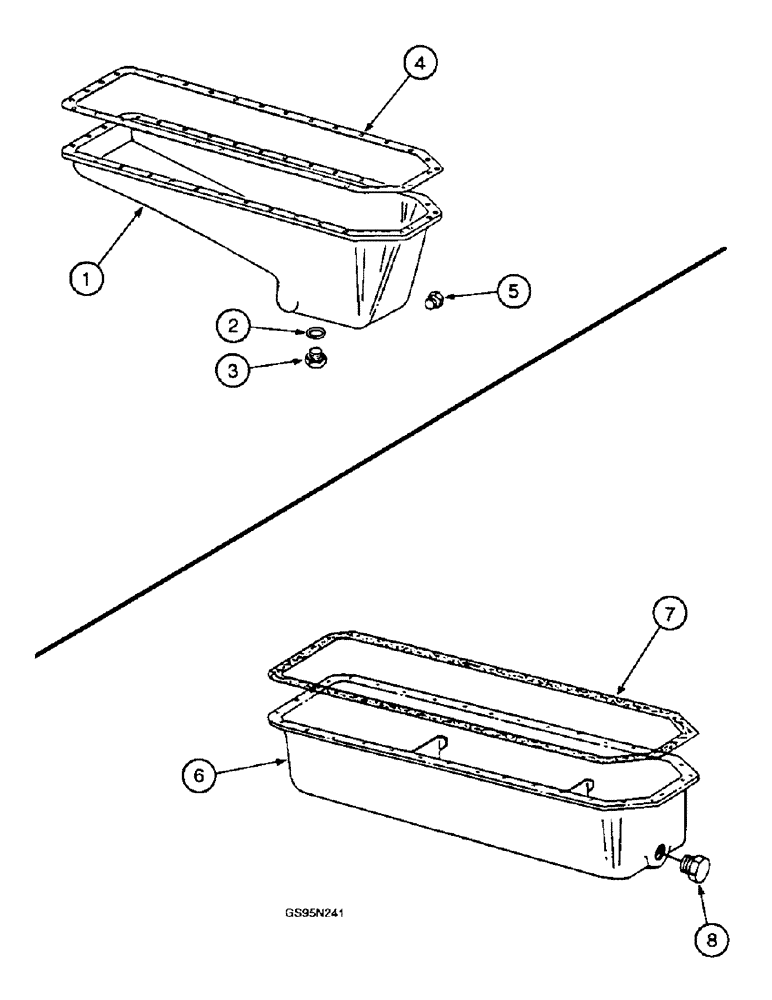 4
1
5
2
3
7
6
GS95N241
8