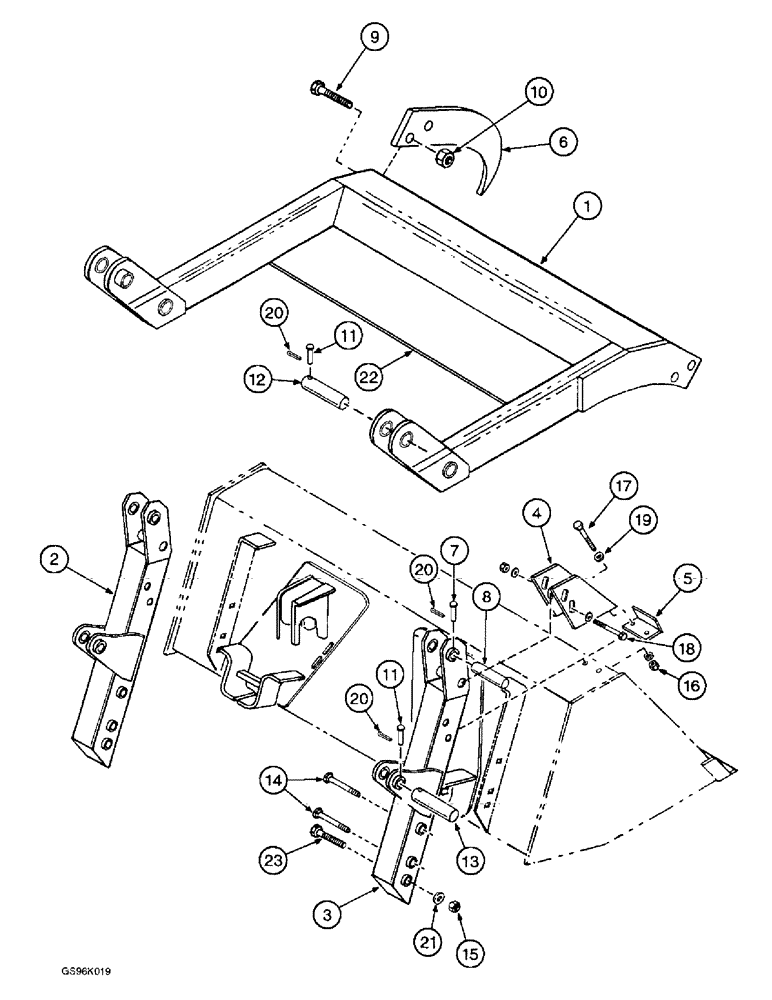 9
10
6
1
20
11
22
12
17
4
19
2
7
20
8
5
18
16
11
20
14
23
13
3
21
15
GS96K019