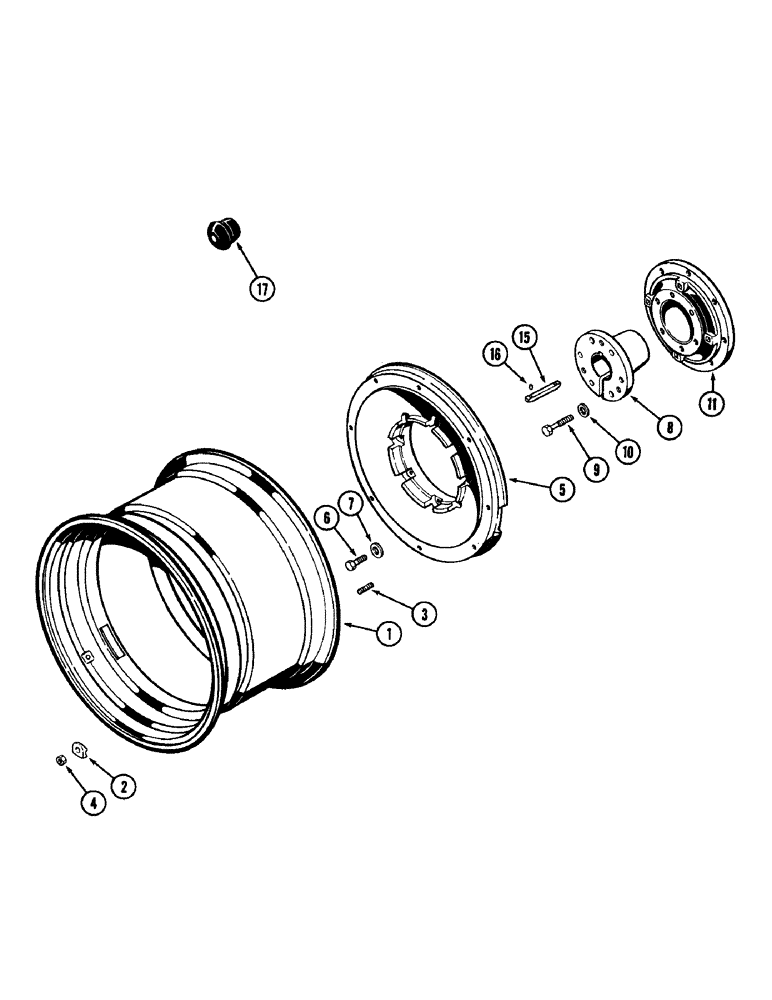 17
16
15
11
8
10
9
5
6
7
3
1
2
4