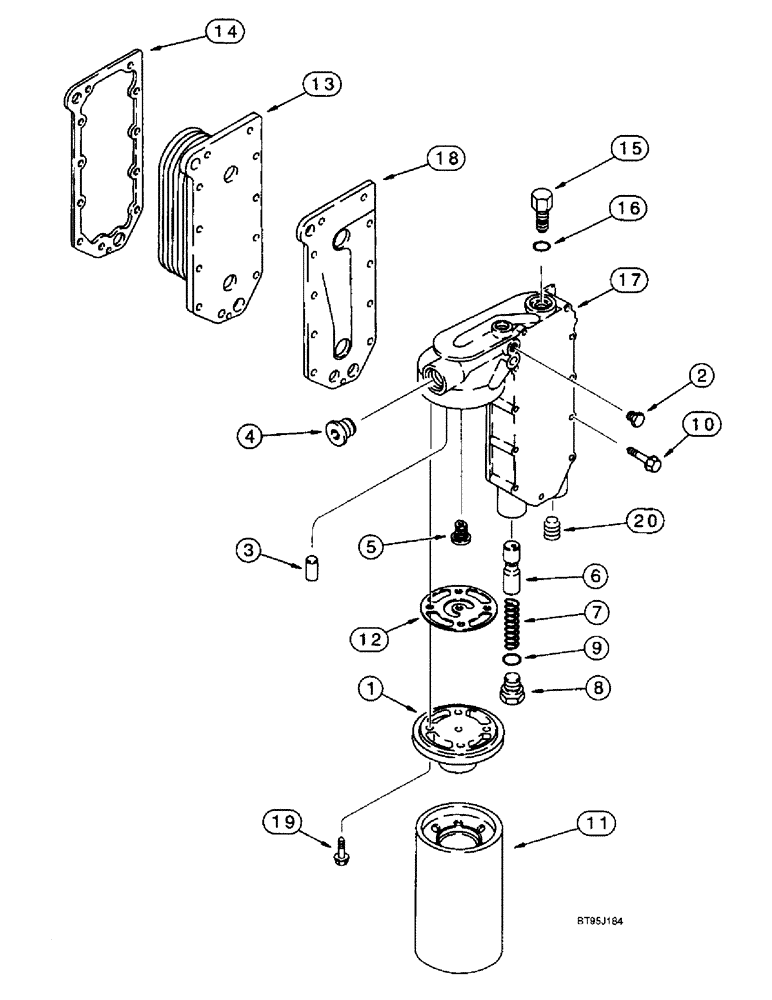 14
13
18
15
16
17
2
10
4
20
3
5
6
7
12
9
8
1
19
11
BT95J184