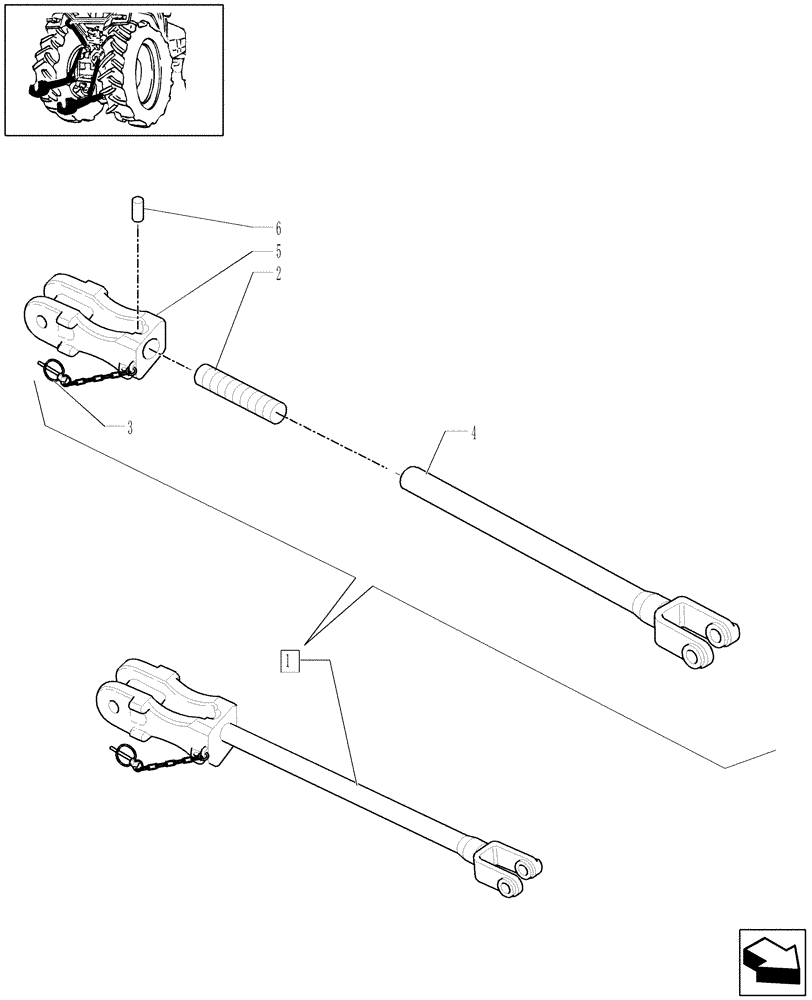 6
5
2
3
4
1