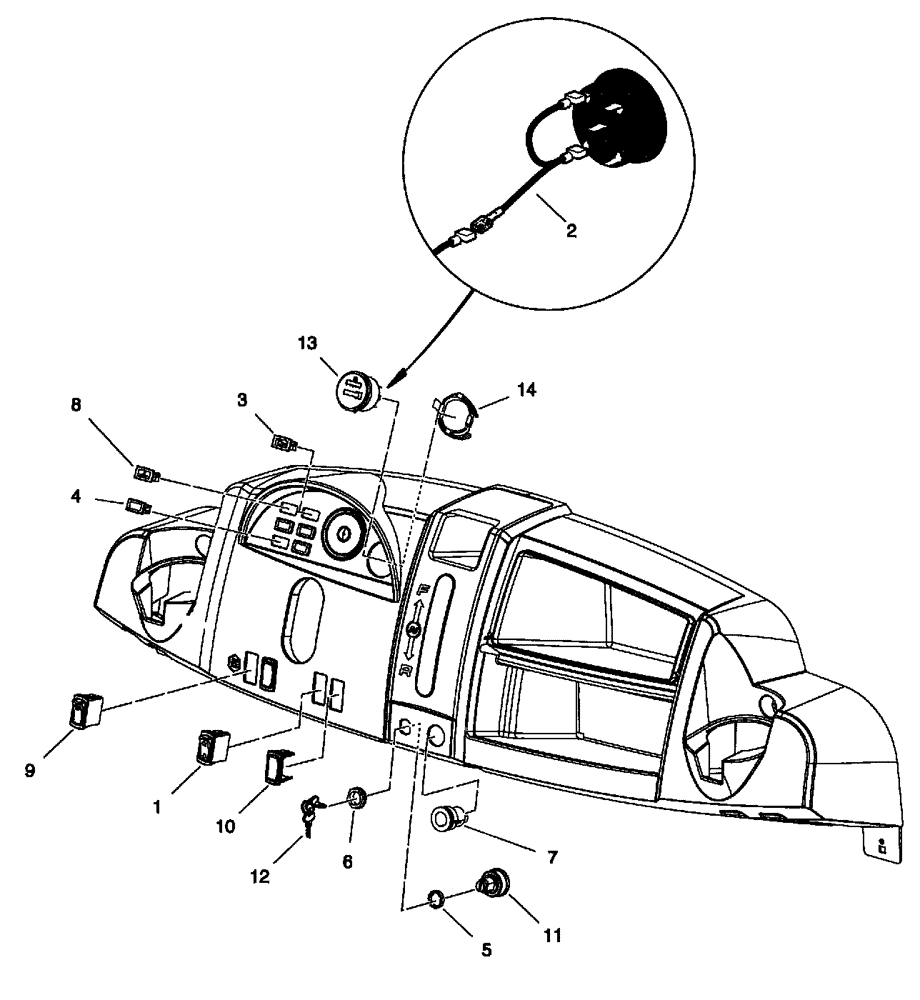 2
13
14
3
8
4
F
R
9
1
10
12
6
7
5
11