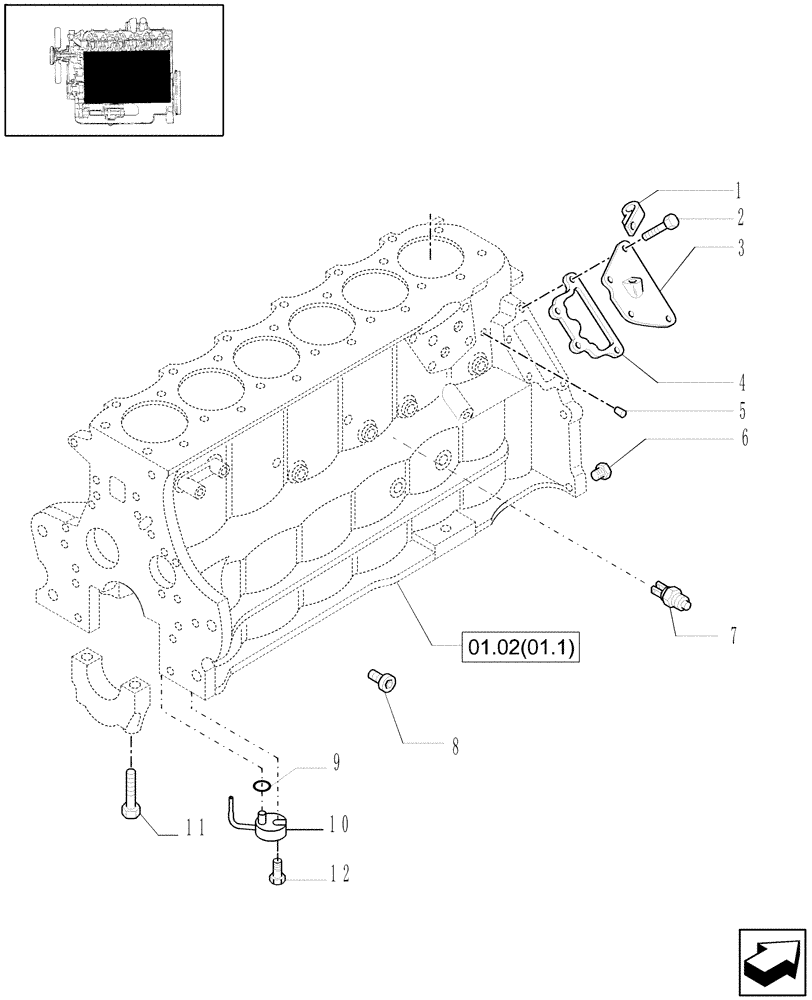 1
2
3
4
5
6
7
01.02(01.1)
8
9
10
11
12