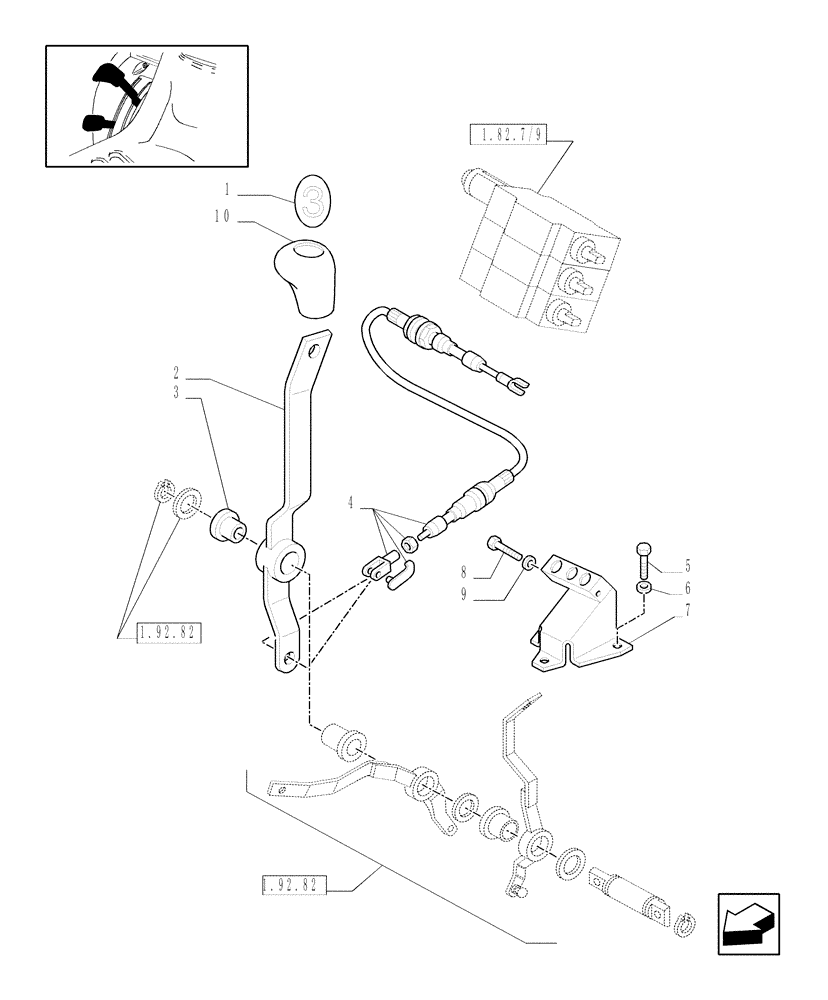 1.82.7/9
1
3
10
2
3
4
8
9
5
6
7
1.92.82
1.92.82