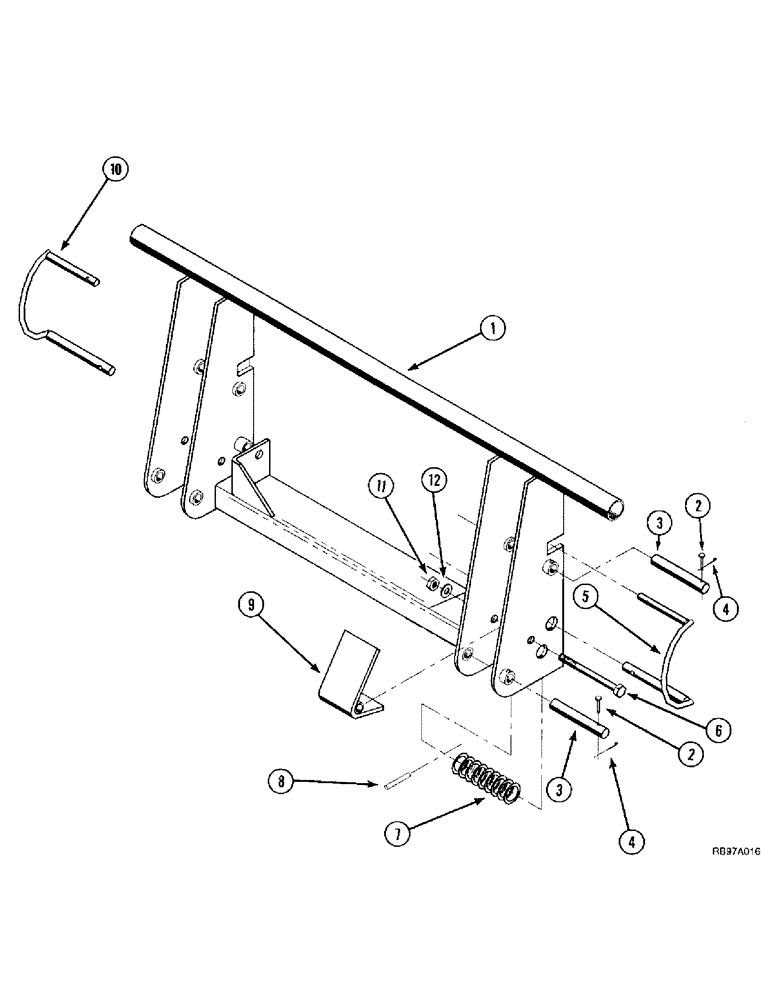 10
1
11
12
3
2
4
5
9
6
2
3
8
7
4
RB97A016