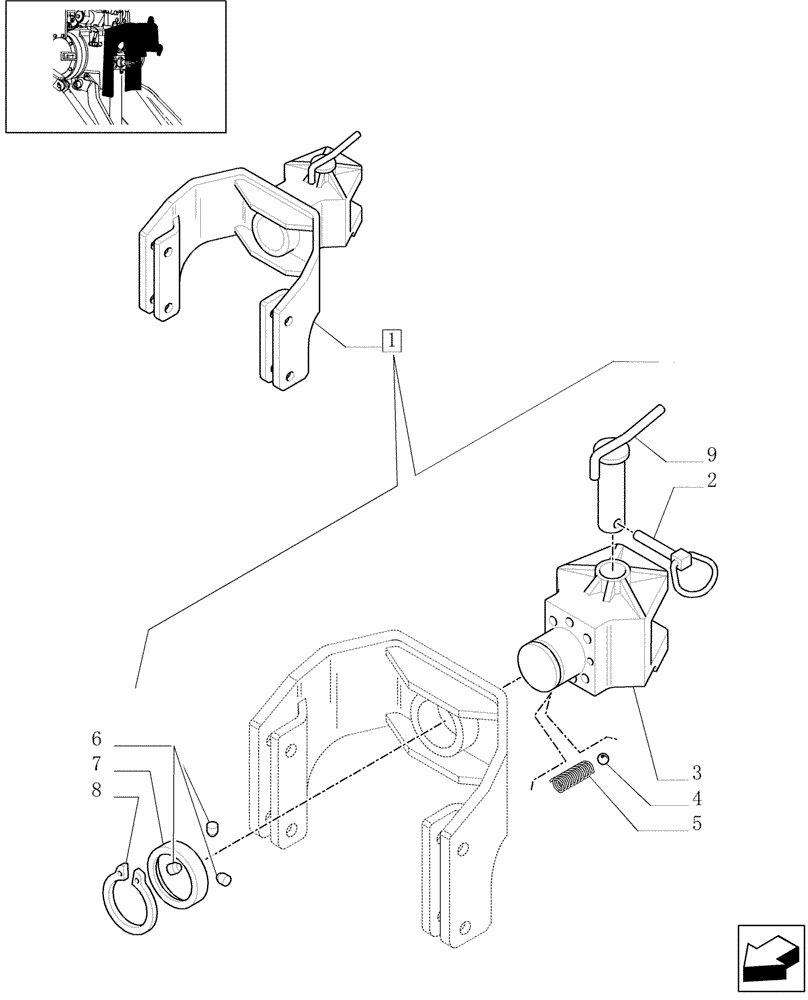 1
9
2
3
4
5
6
7
8