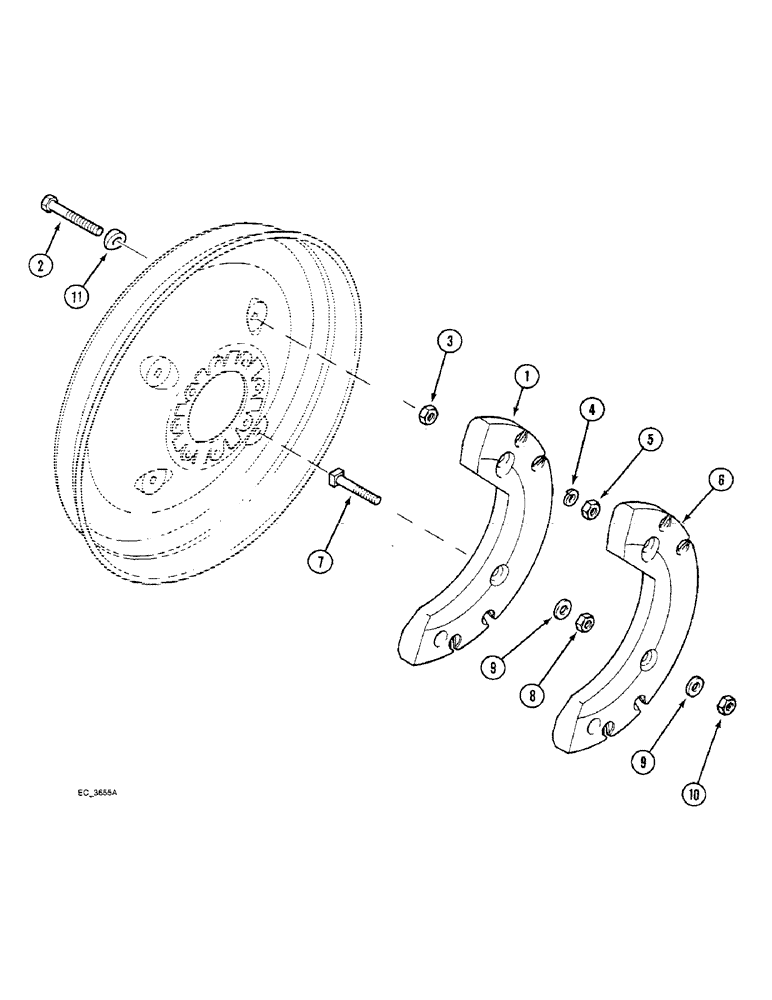 2
11
3
1
4
5
6
7
9
8
9
10
EC_3655A