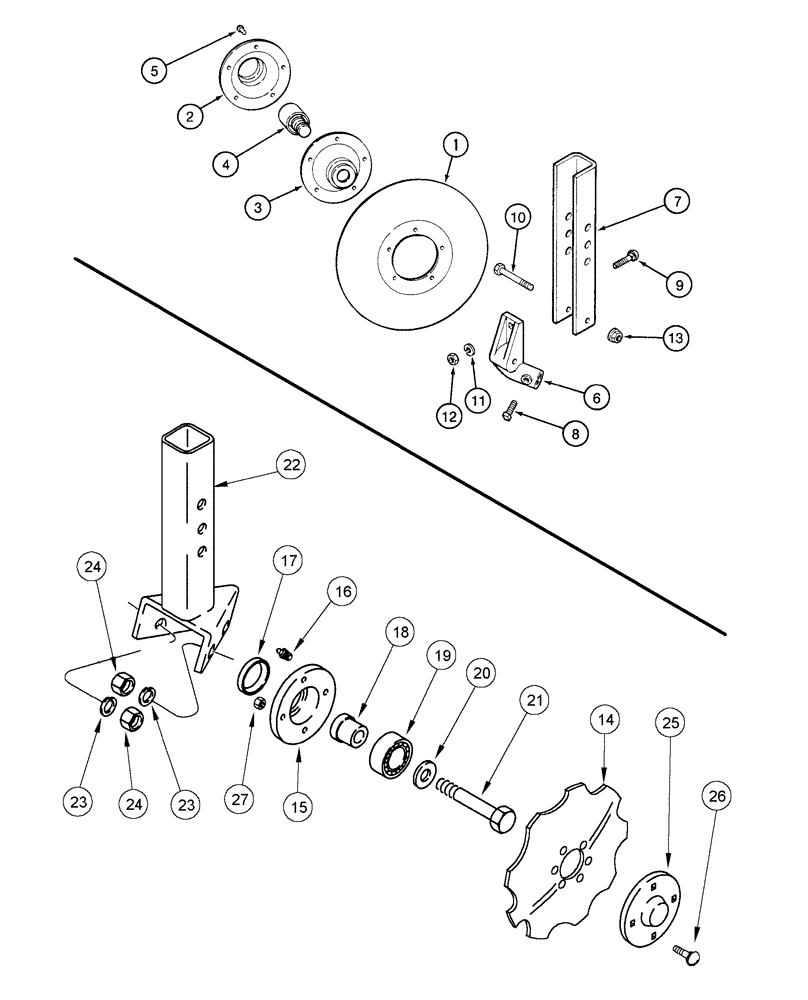 5
2
4
3
1
10
7
9
13
12
11
6
8
22
24
17
16
18
19
20
21
14
25
26
23
24
23
27
15