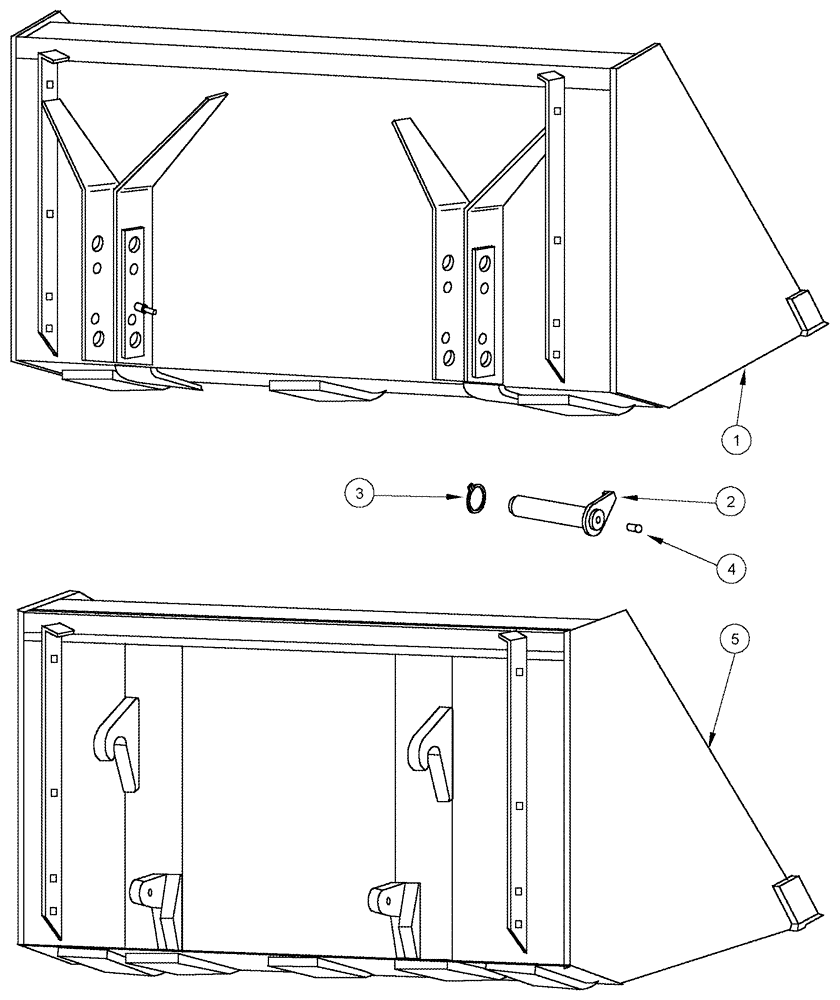 1
3
2
4
5