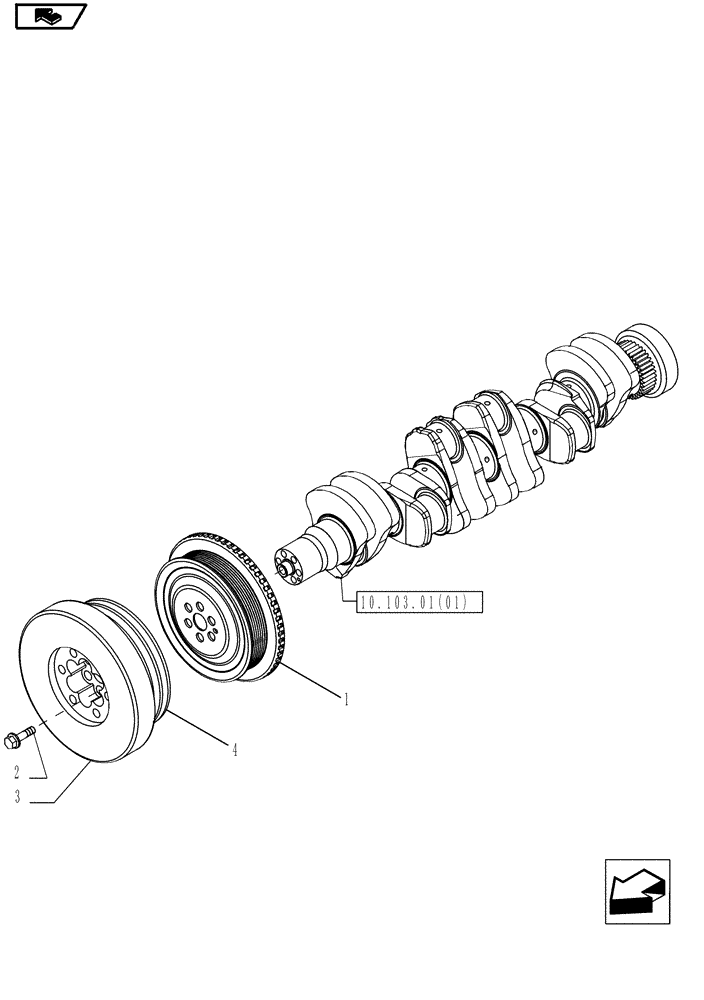 10.103.01(01)
1
4
2
3