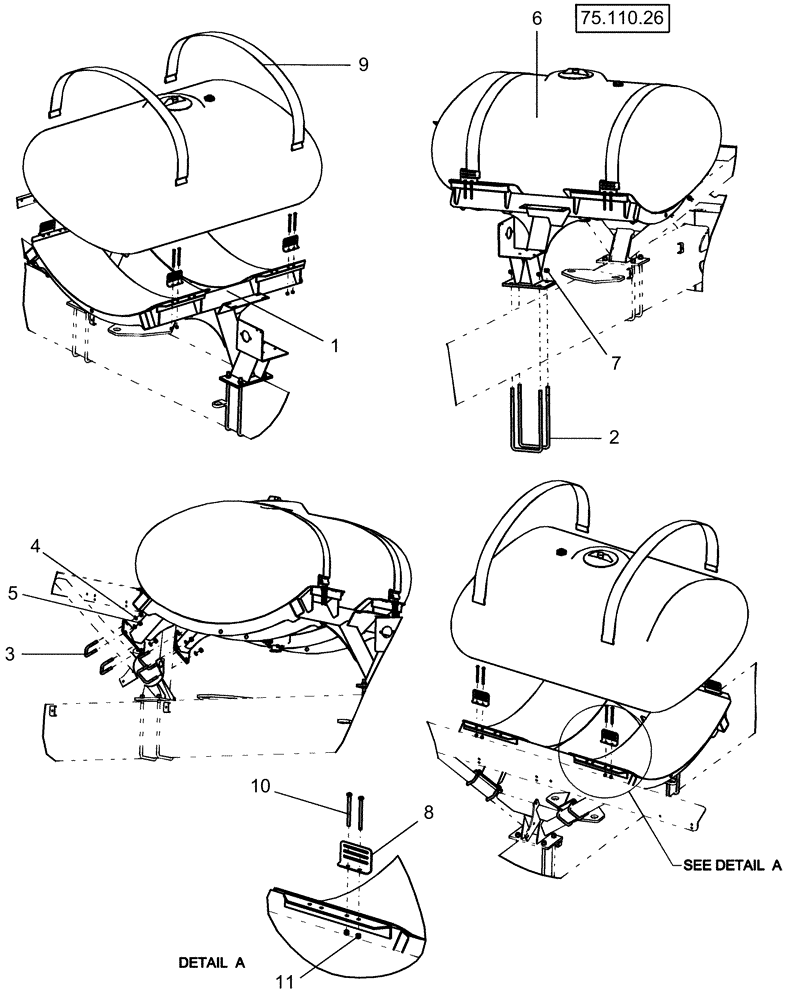 75.110.26

9

6

1

7

2

4

5

3

10

8

SEE DETAIL A

DETAIL A

11