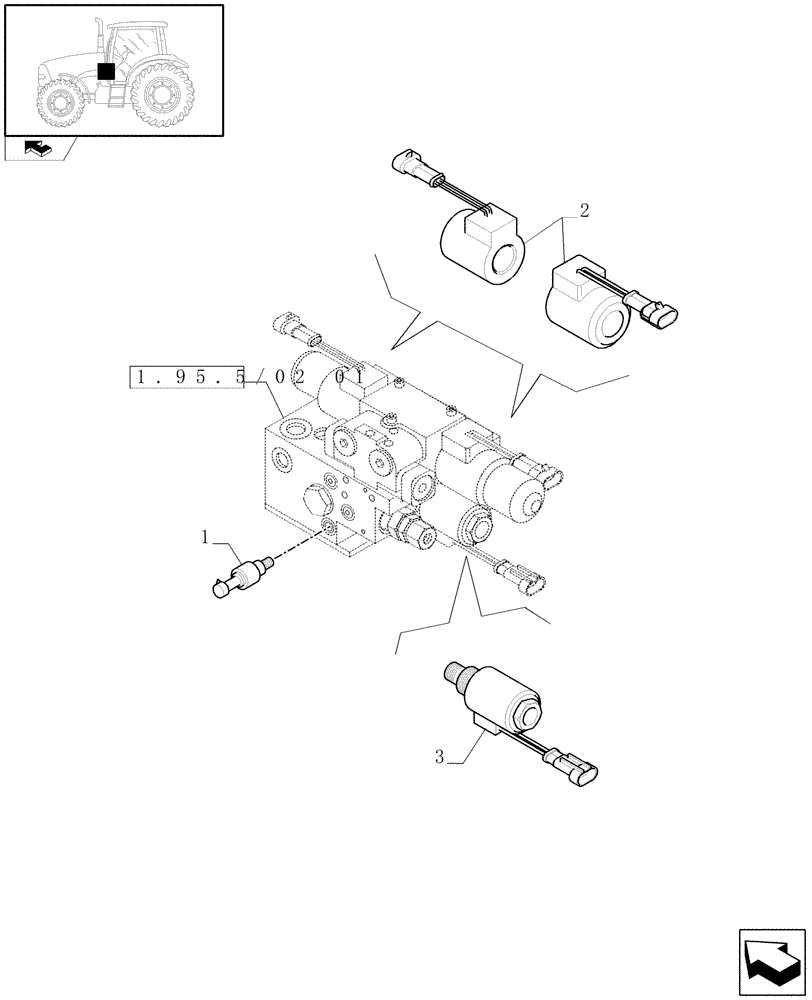 2

1.95.5/02 01

1

3