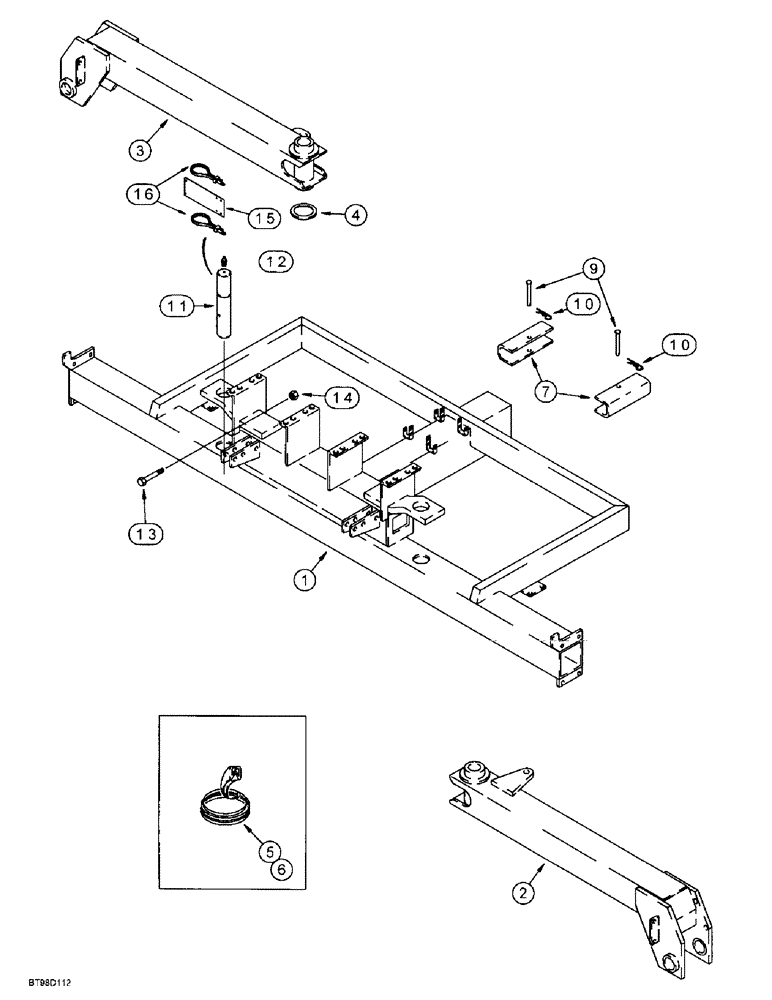 3
16
15
4
12
11
9
10
10
7
14
13
1
5
6
2
BT98D112