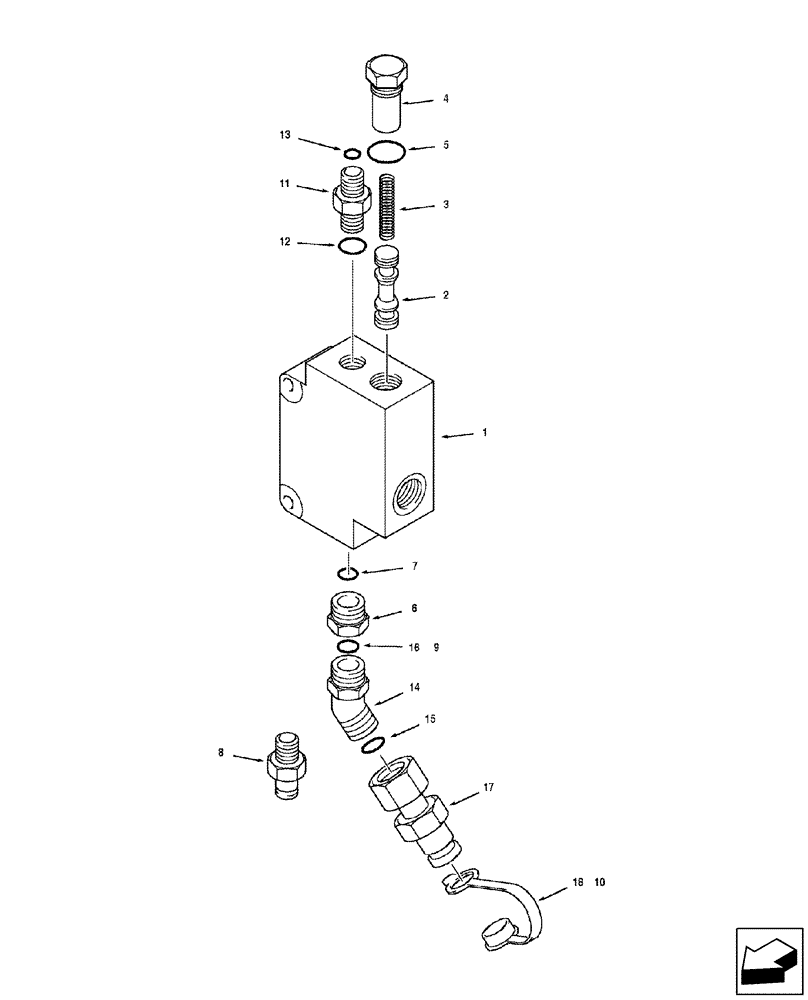 4
13
5
11
3
12
2
1
7
6
16 9
14
15
8
17
18 10