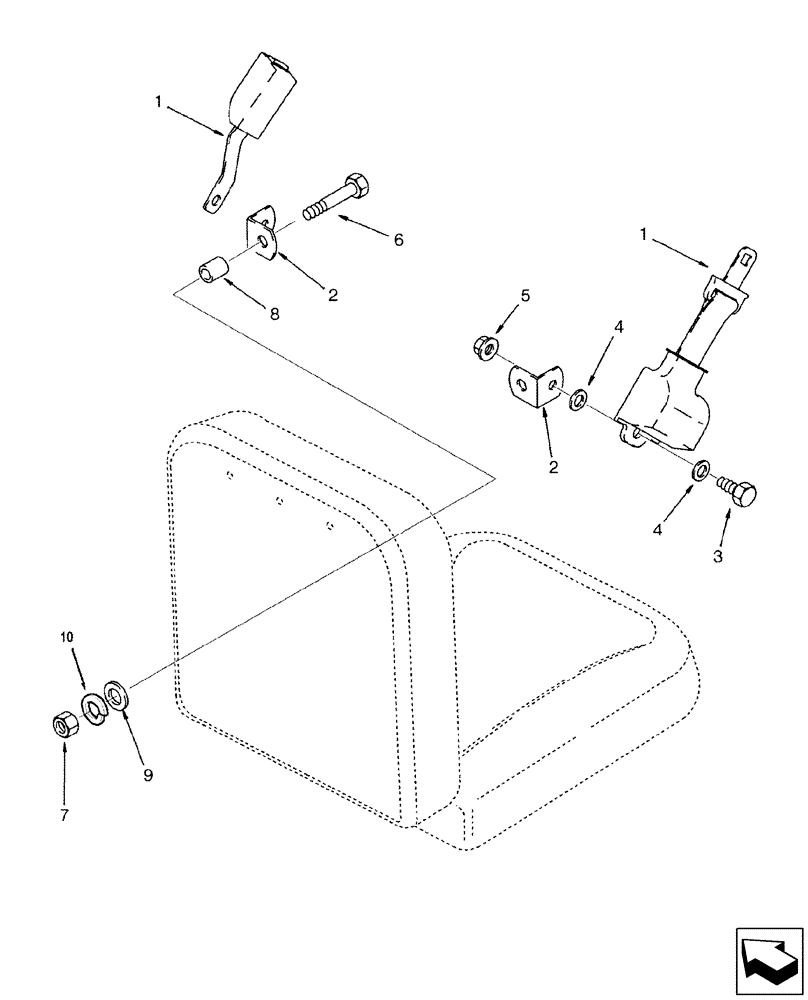 1
6
2
8
1
5
4
2
4
3
10
9
7