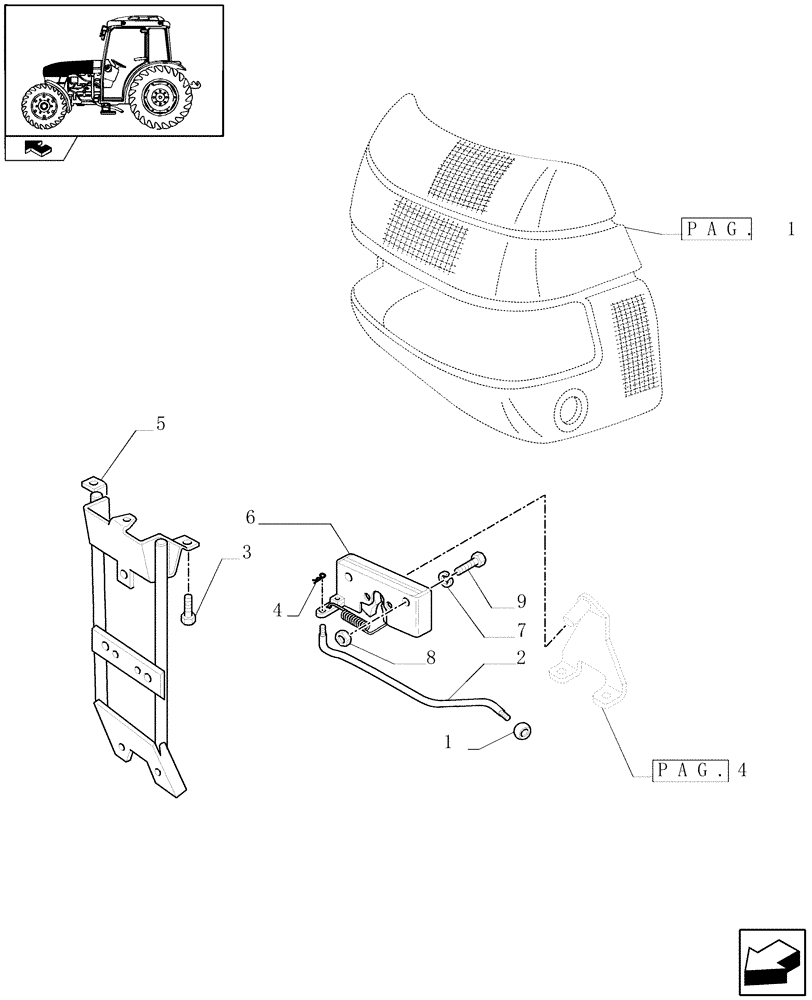 PAG. 1

5

6

3

4

9

7

8

2

1

PAG. 4