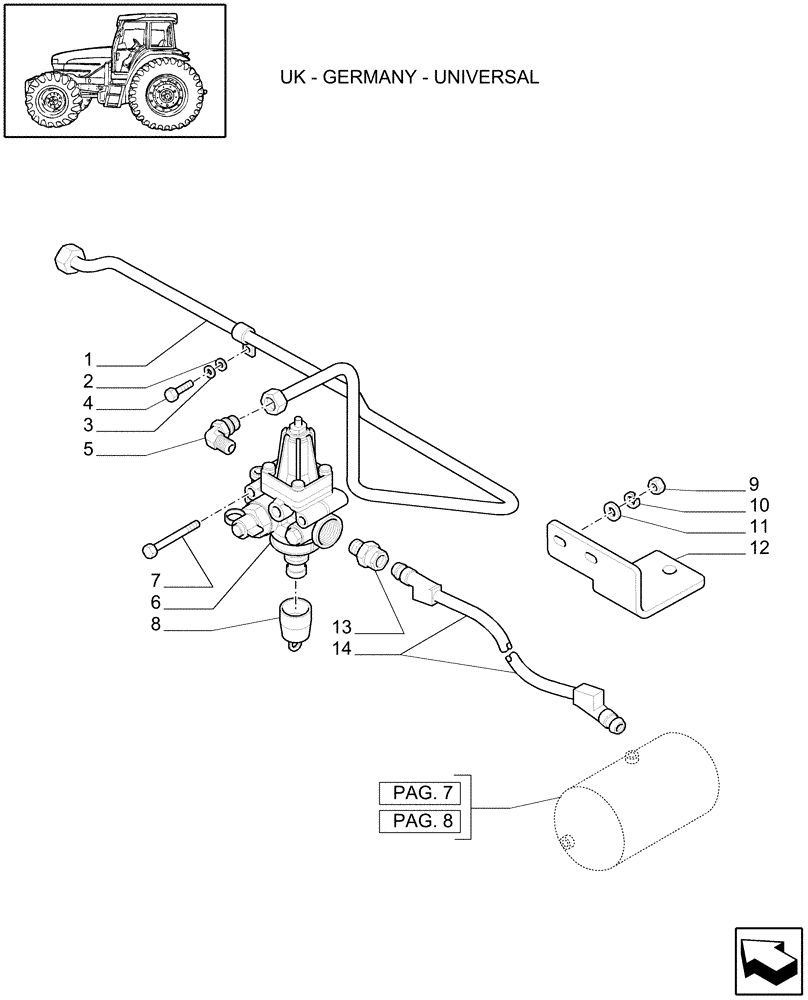 UK - GERMANY - UNIVERSAL

1
2
4
3
5
7
6
8
9
10
11
12
13
14

PAG. 7
PAG. 8