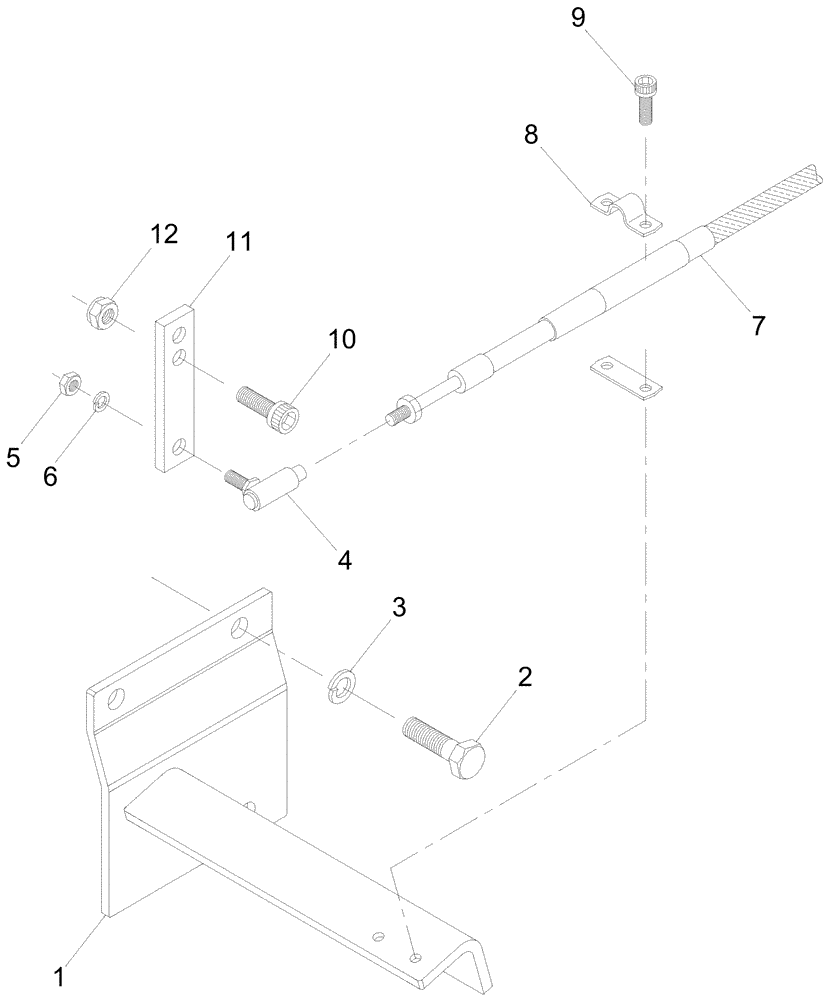 9
8
12
11
10
7
5
6
4
3
2
1