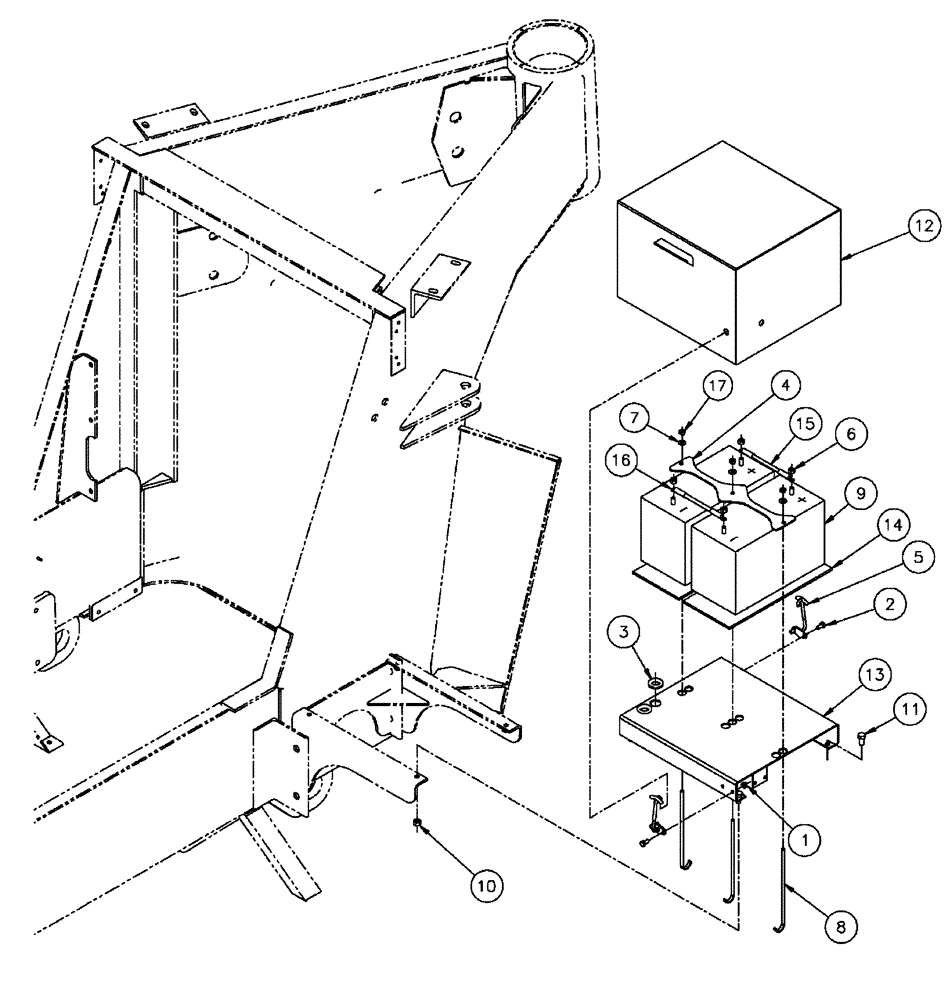 12
17
4
7
15
6
16
9
14
5
2
3
13
11
1
10
8