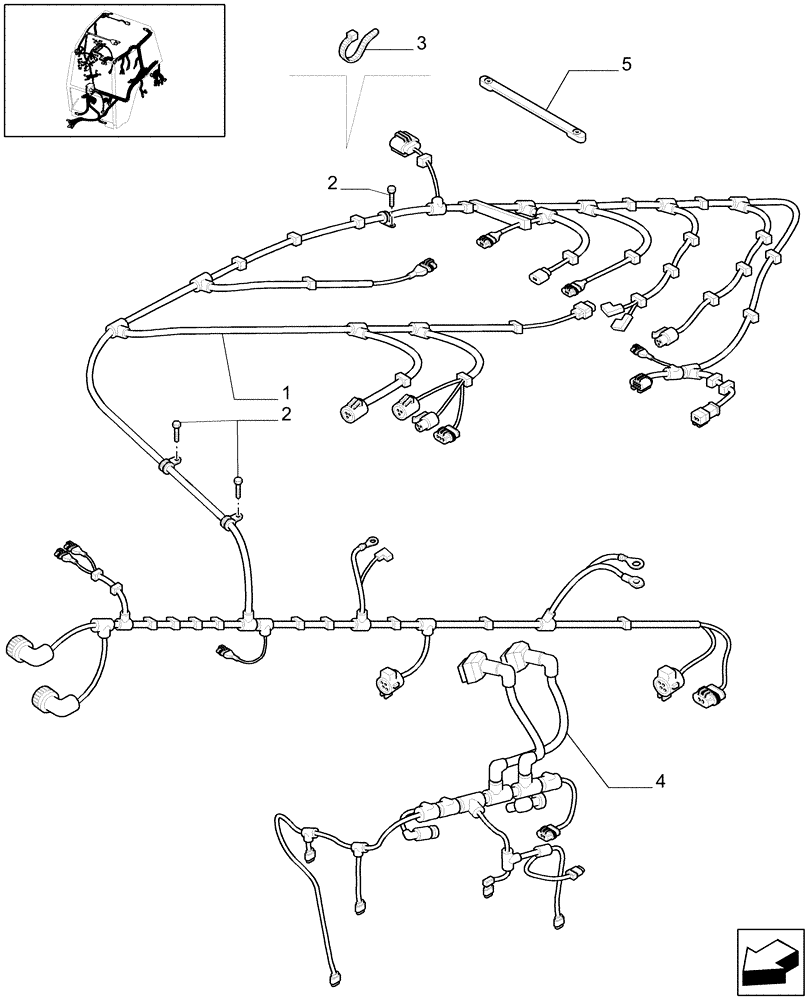 3
5
2
1
2
4