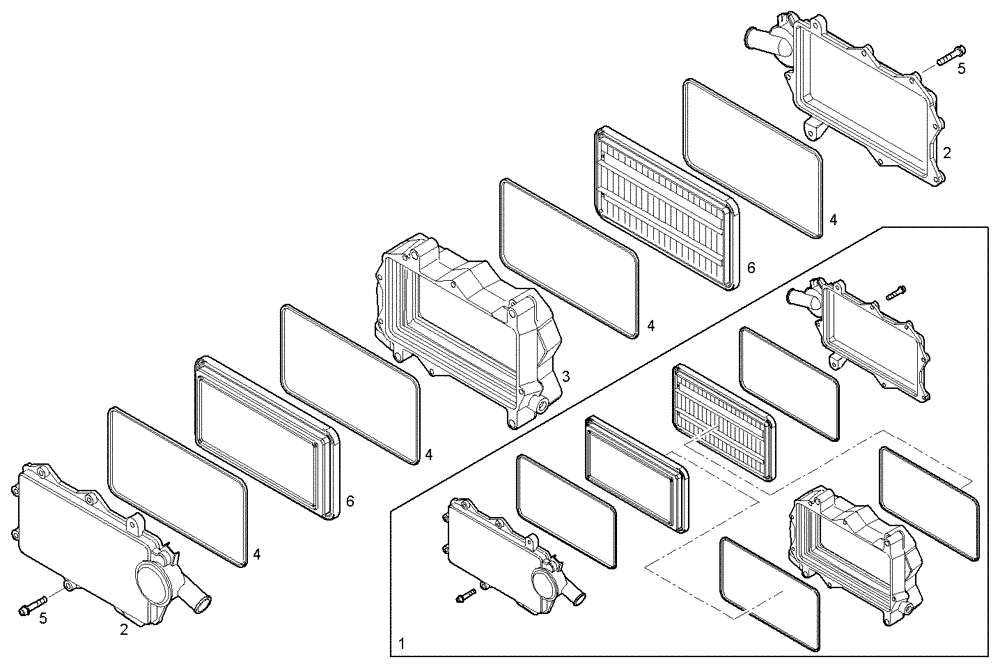 5
2
4
6
4
3
4
6
4
5
2
1